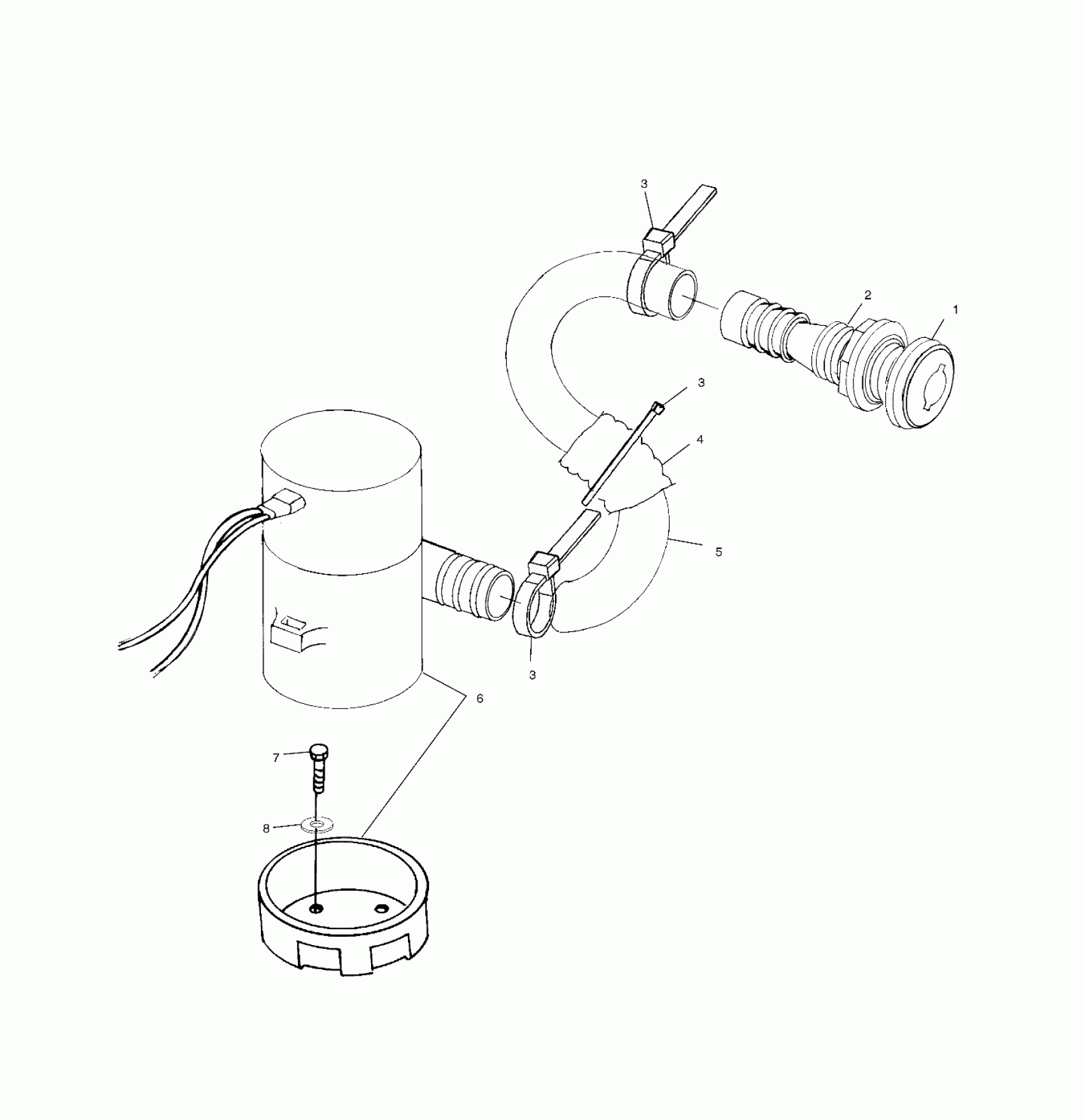 3
2
1
3
4
5
3
6
7
8