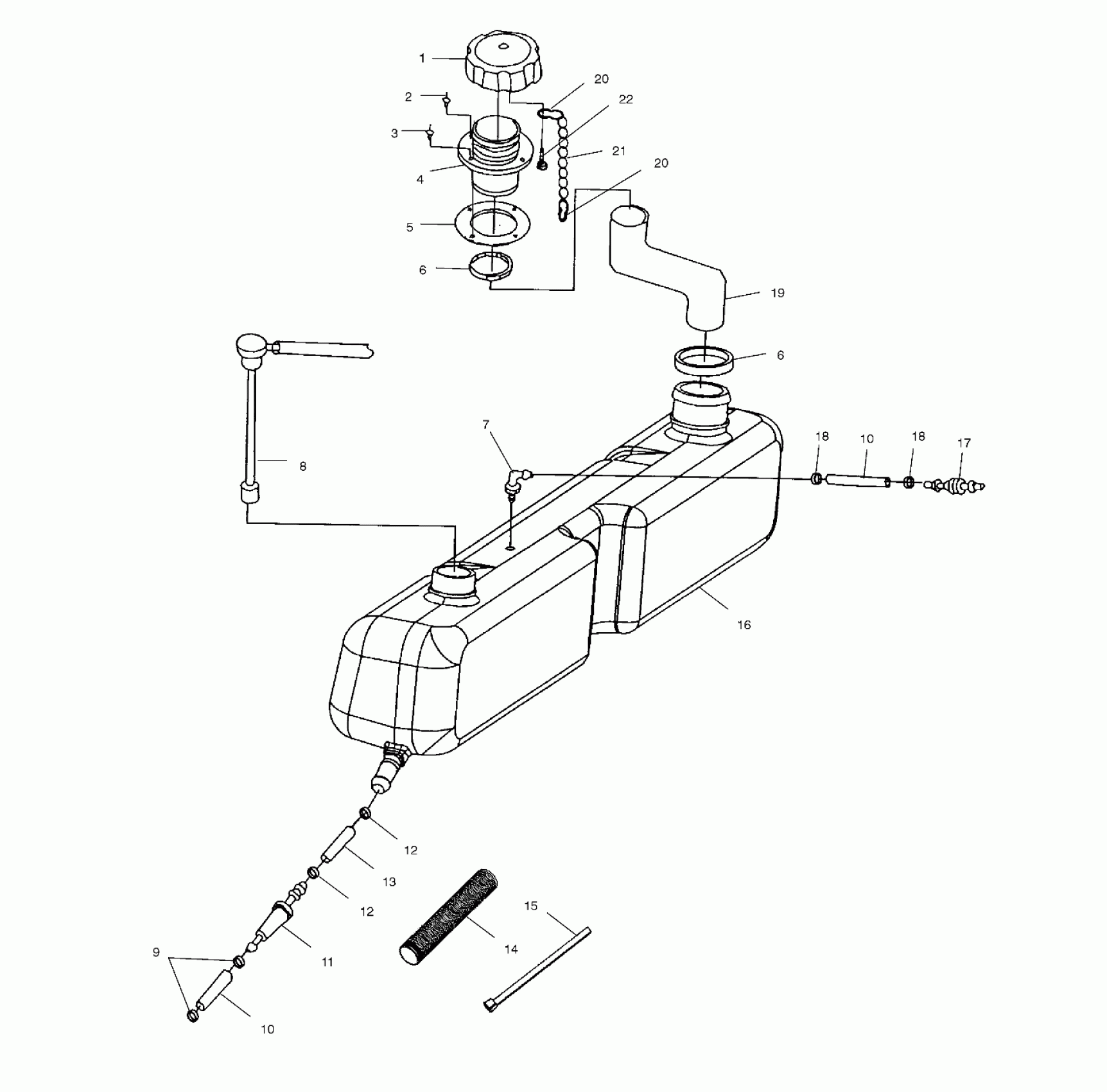 1
20
2
22
3
21
4
20
5
6
19
6
8
7
18
10
18
17
16
12
13
12
15
14
11
9
10