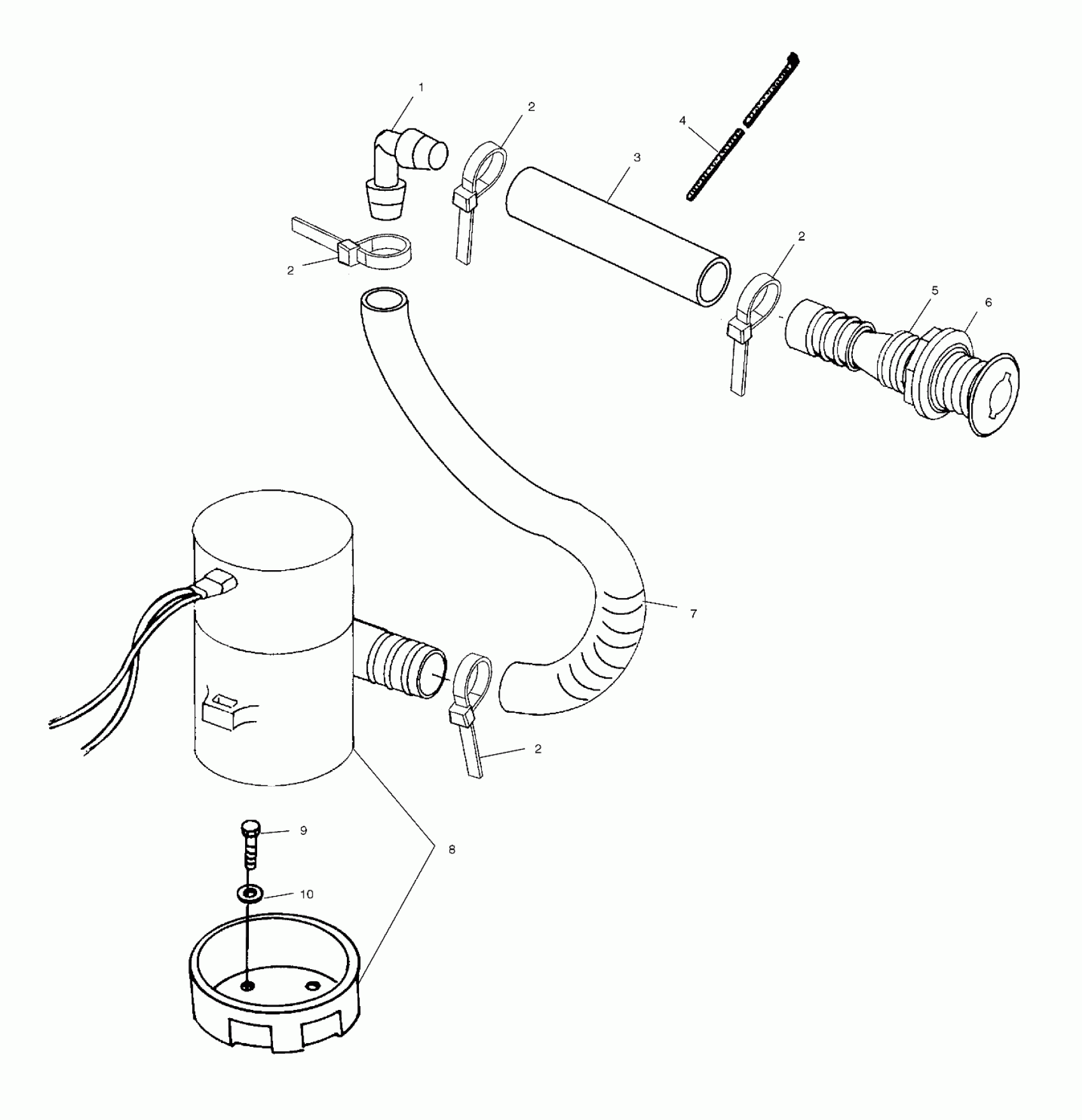 1
2
3
4
2
2
5
6
7
2
9
8
10