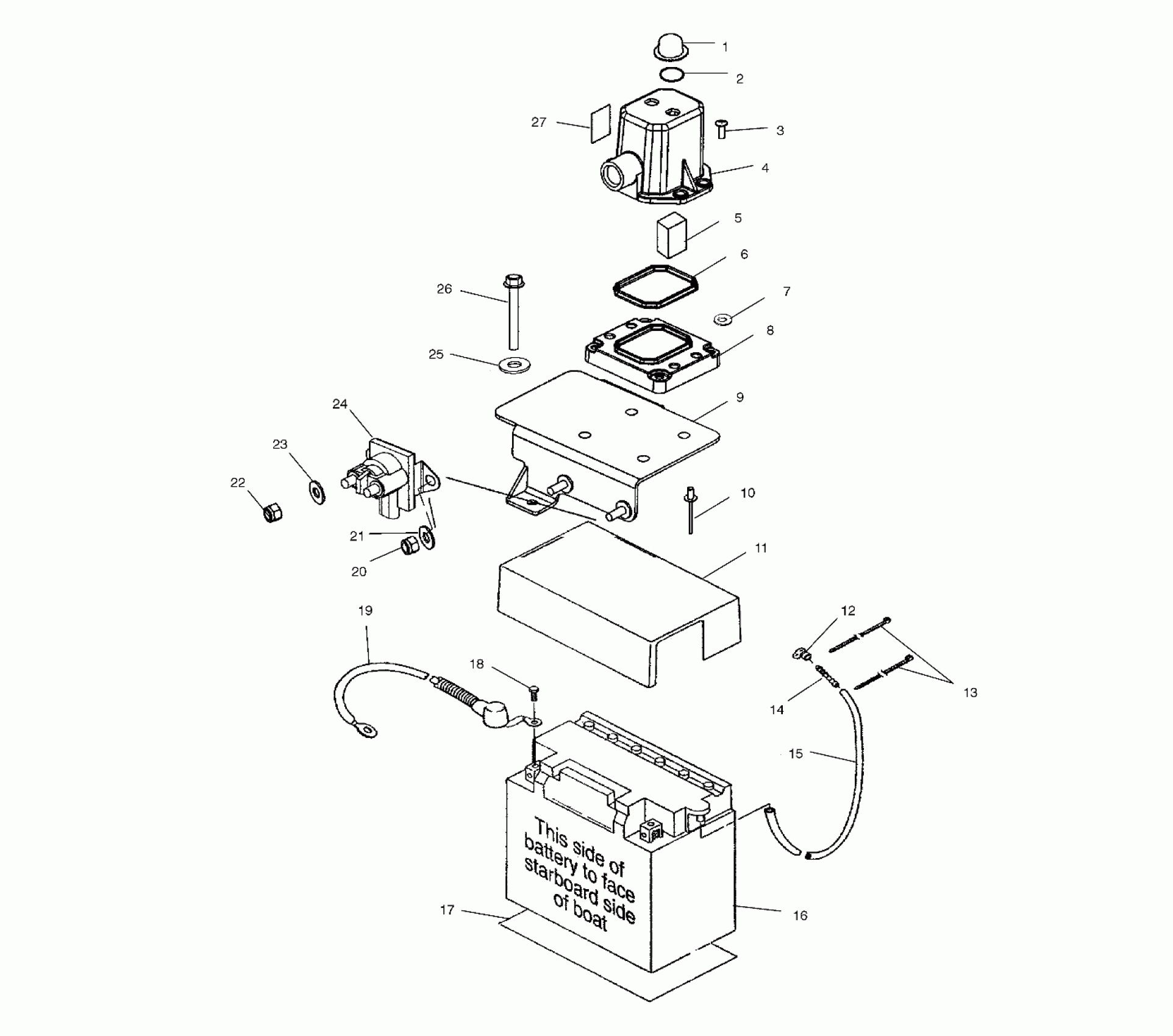 1
2
27
3
4
5
6
26
7
8
25
9
24
23
22
10
21
20
11
19
12
18
13
14
15
This side of battery to face starboard side of boat
17
16