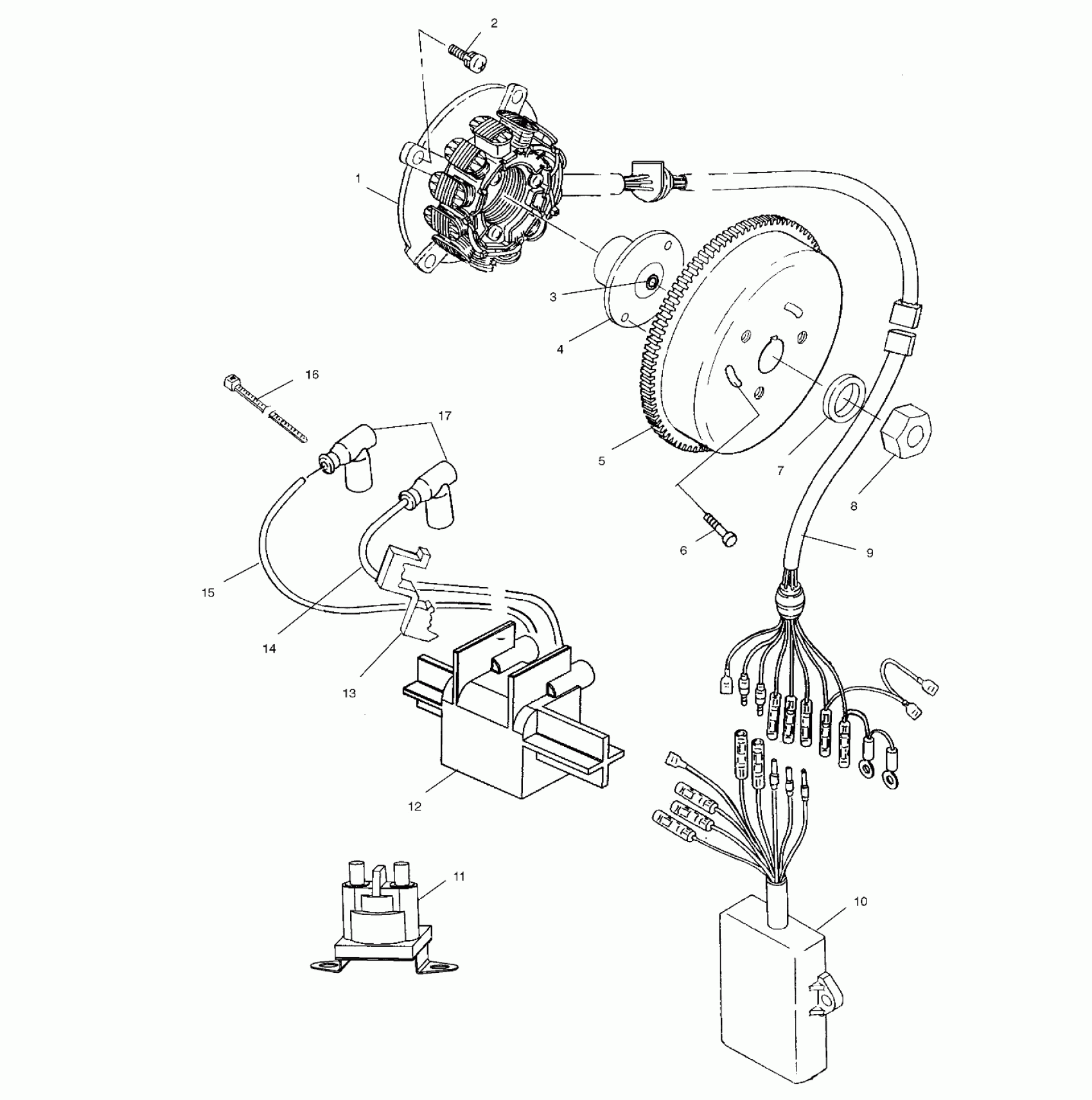 2
1
3
4
16
17
5
7
8
6
9
15
14
13
12
11
10