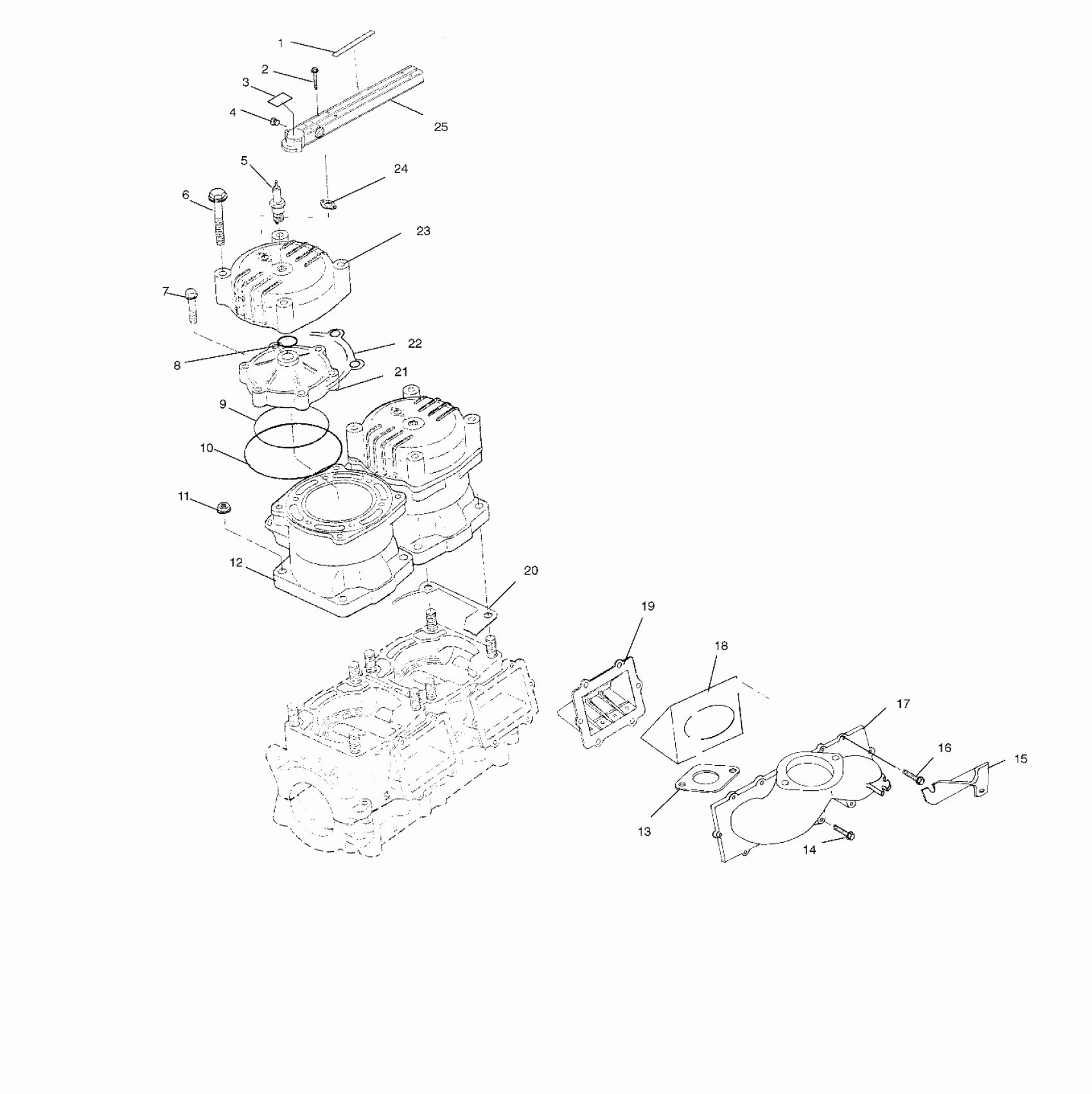 1
2
3
4
25
5
24
6
23
7
22
8
21
9
10
11
12
20
19
18
17
16
15
13
14