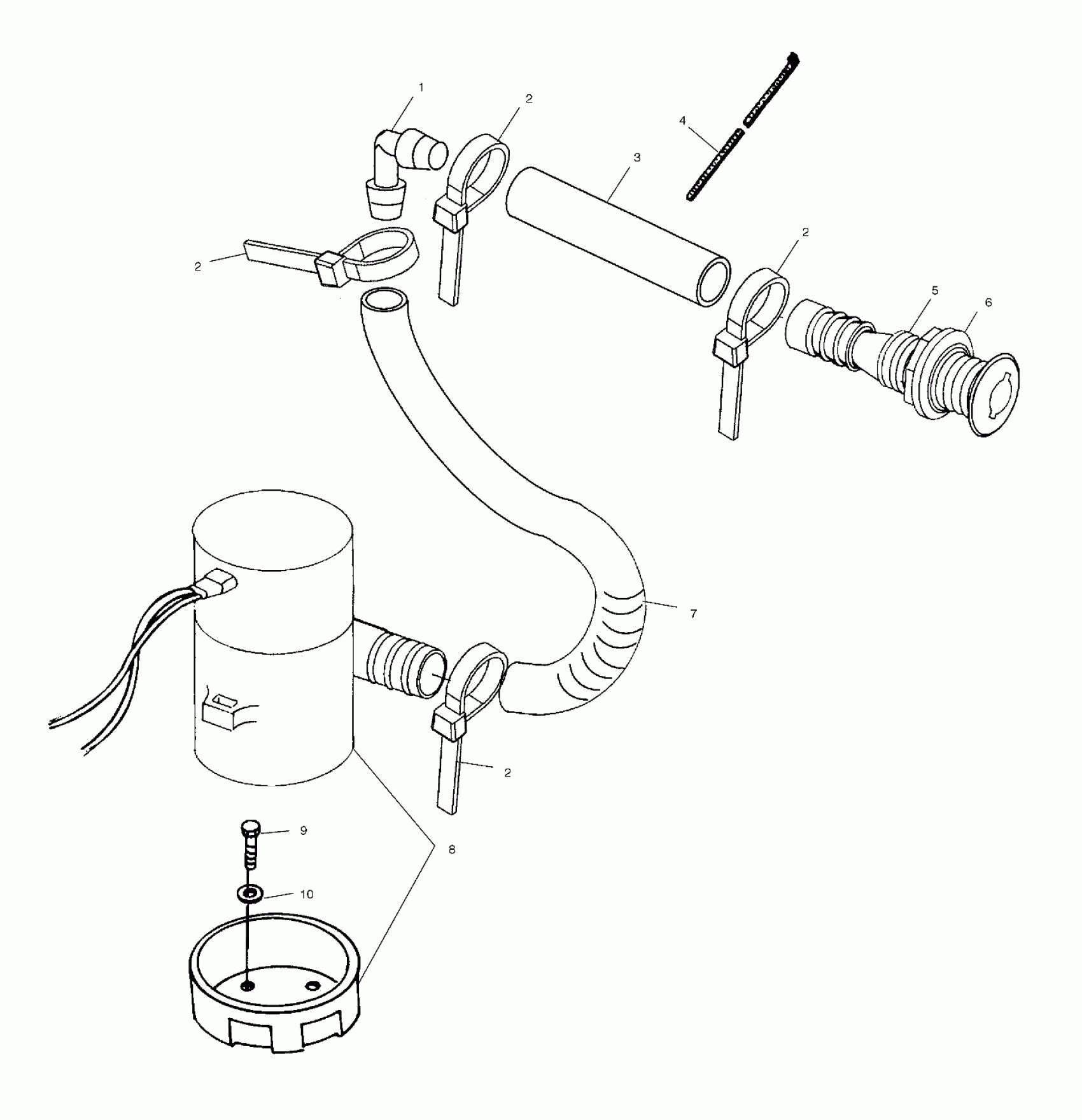 1
2
4
3
2
2
5
6
7
2
9
8
10