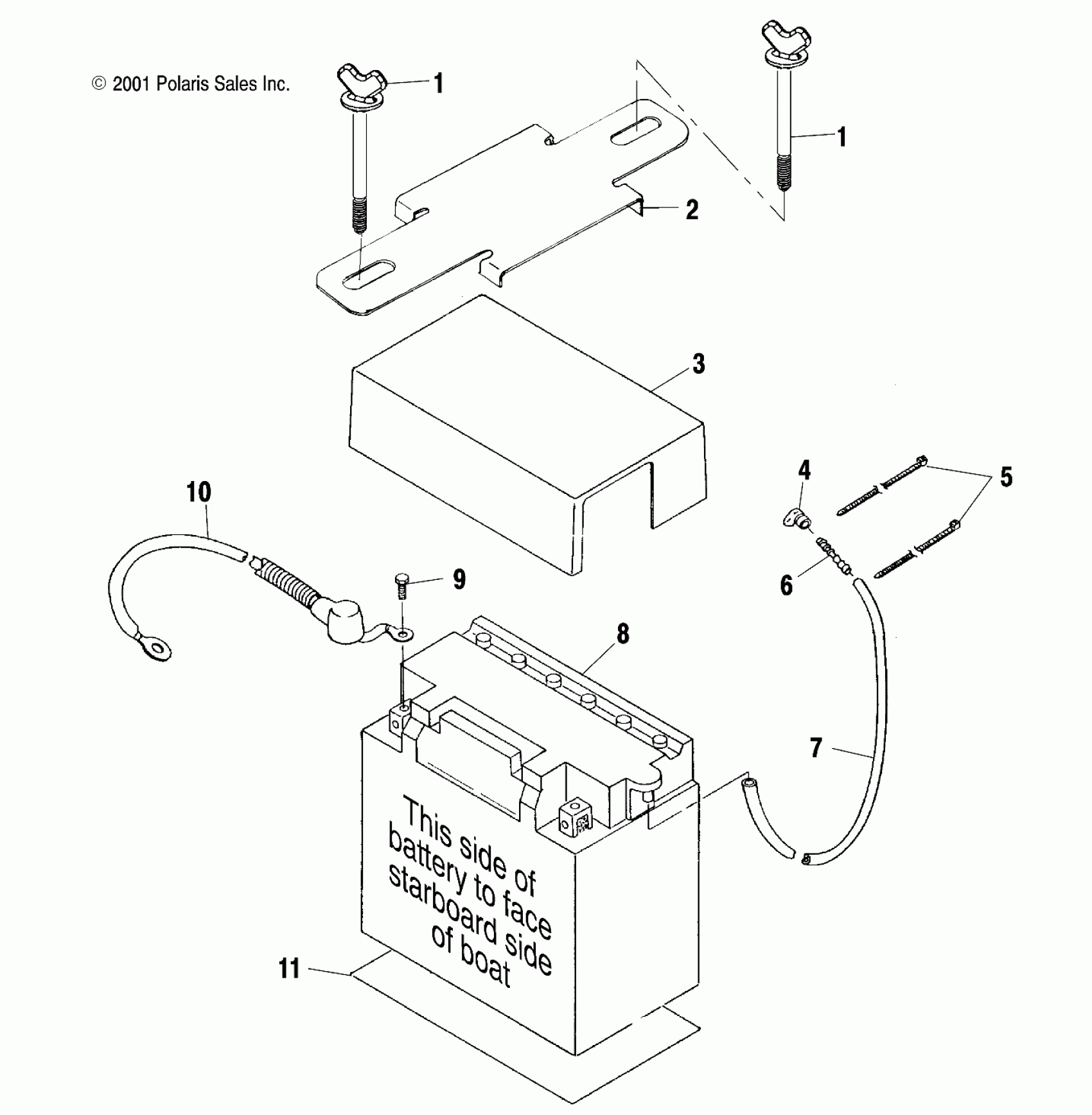 © 2001 Polaris Sales Inc.

1

1

2

3

10

4

5

6

9

8

7

This side of battery to face starboard side of boat

11