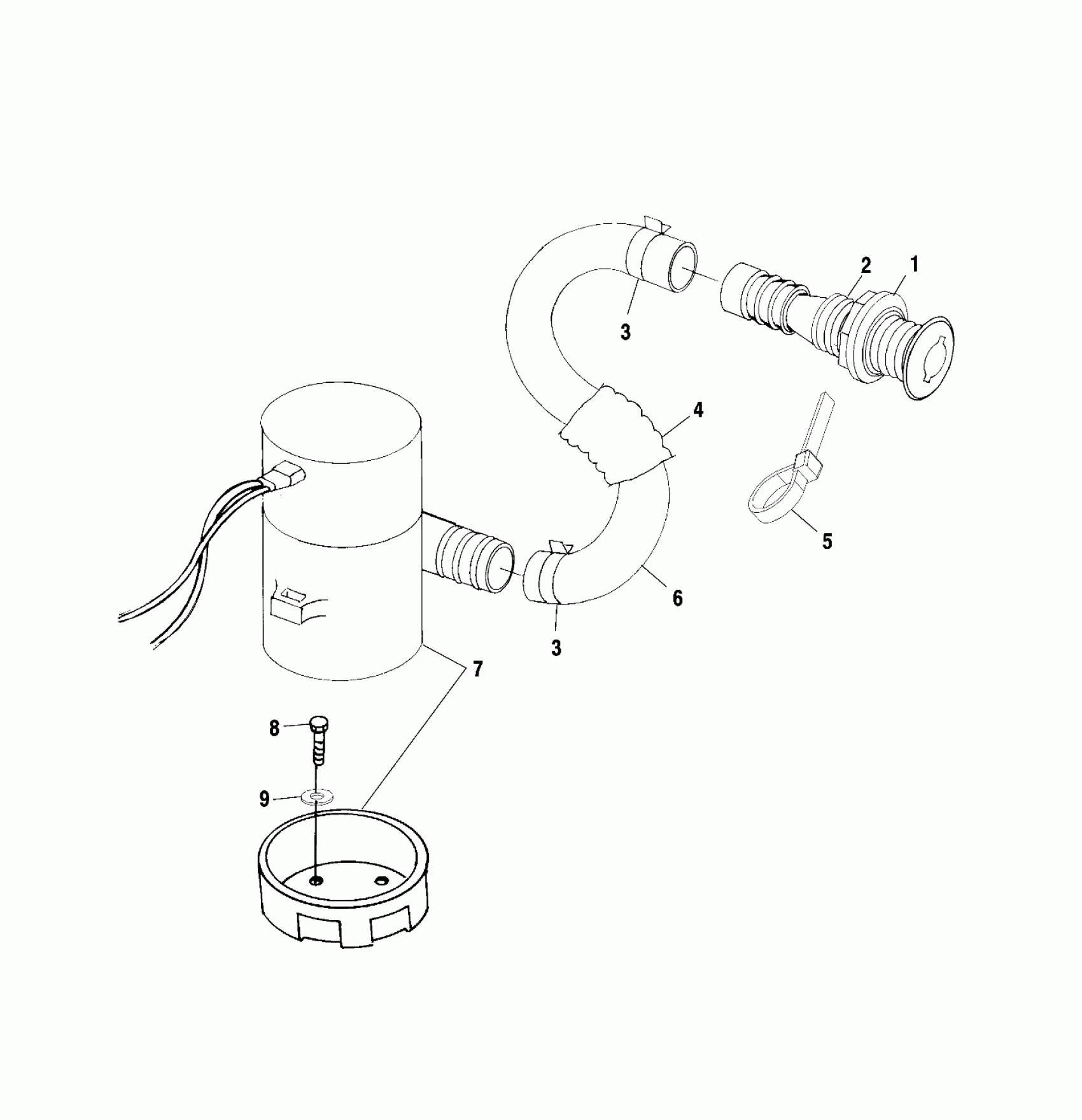 2
1
3
4
5
6
3
7
8
9