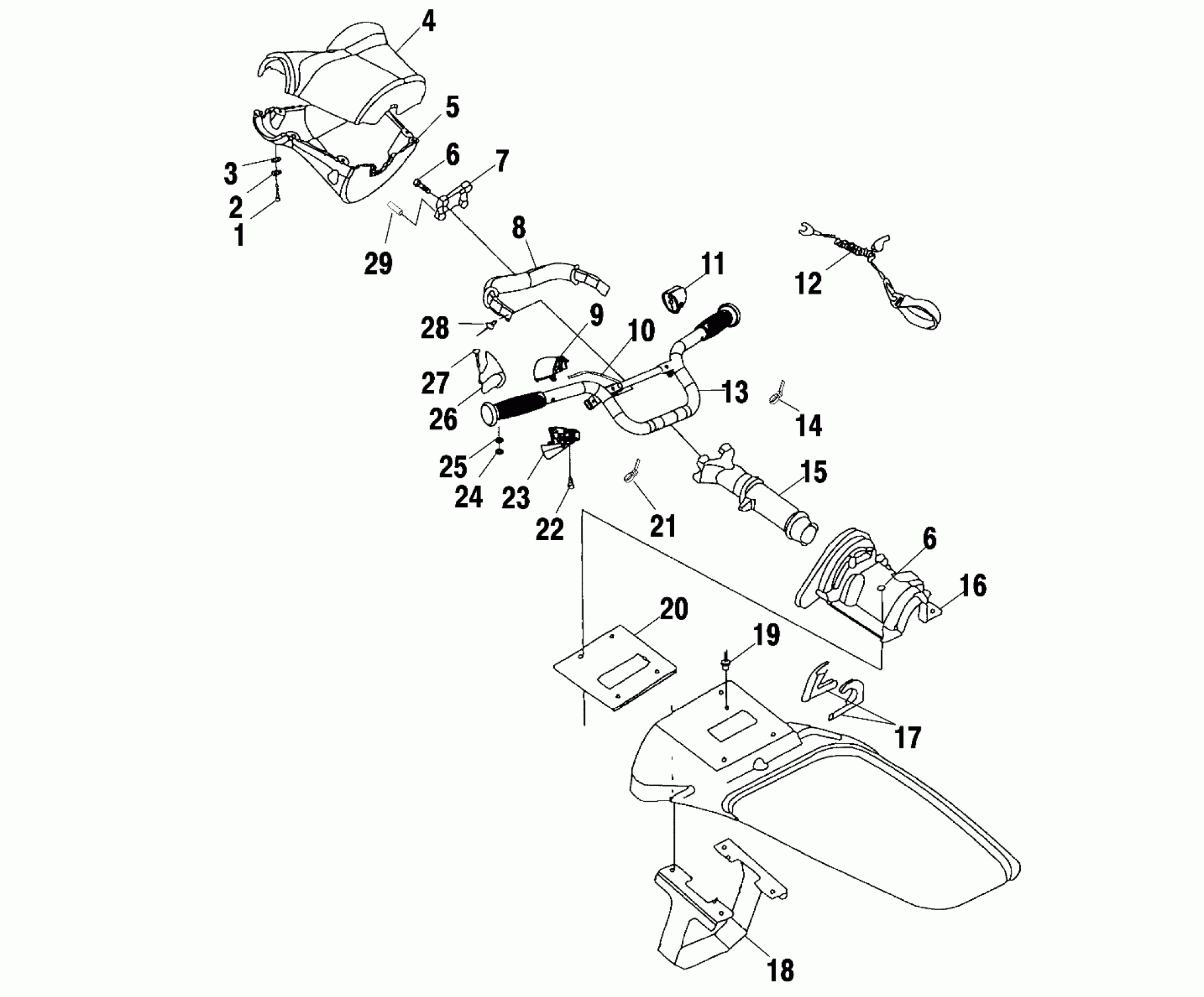 4
5
3
2
1
6
7
29
8
11
12
28
9
10
27
26
13
14
25
24
23
22
21
15
6
16
20
19
17
18