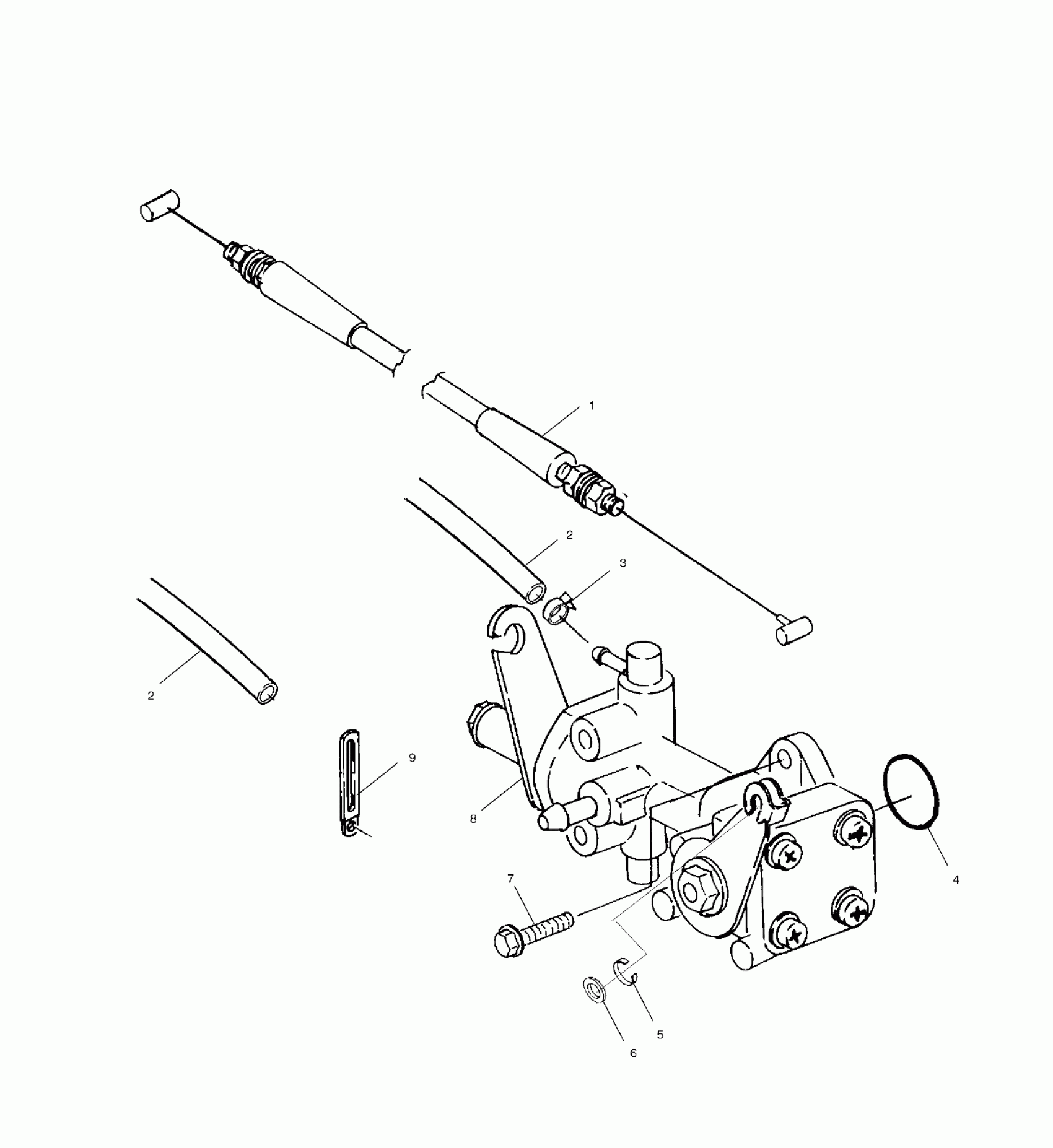 1
2
3
2
9
8
4
7
5
6