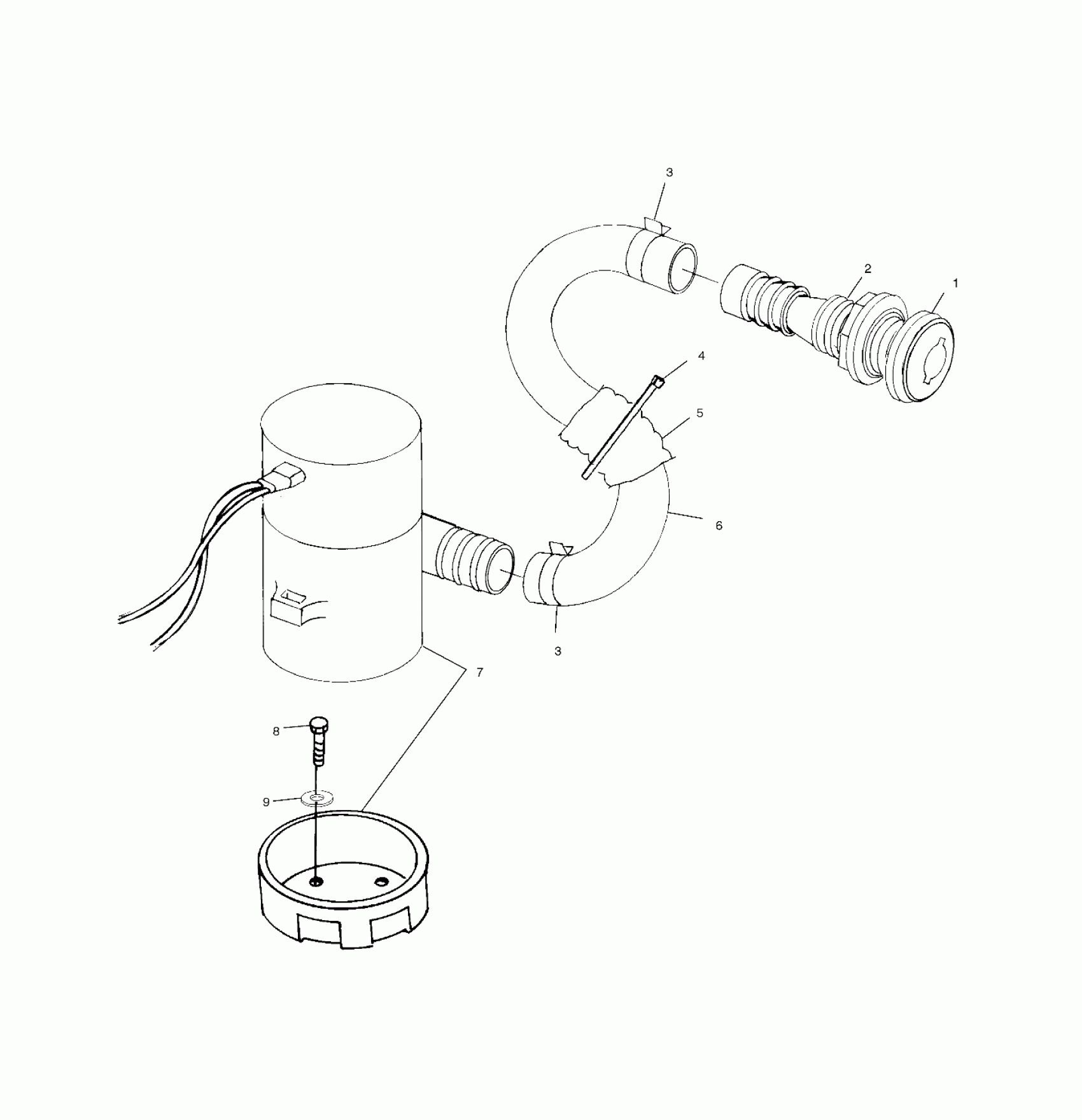 3
2
1
4
5
6
3
7
8
9