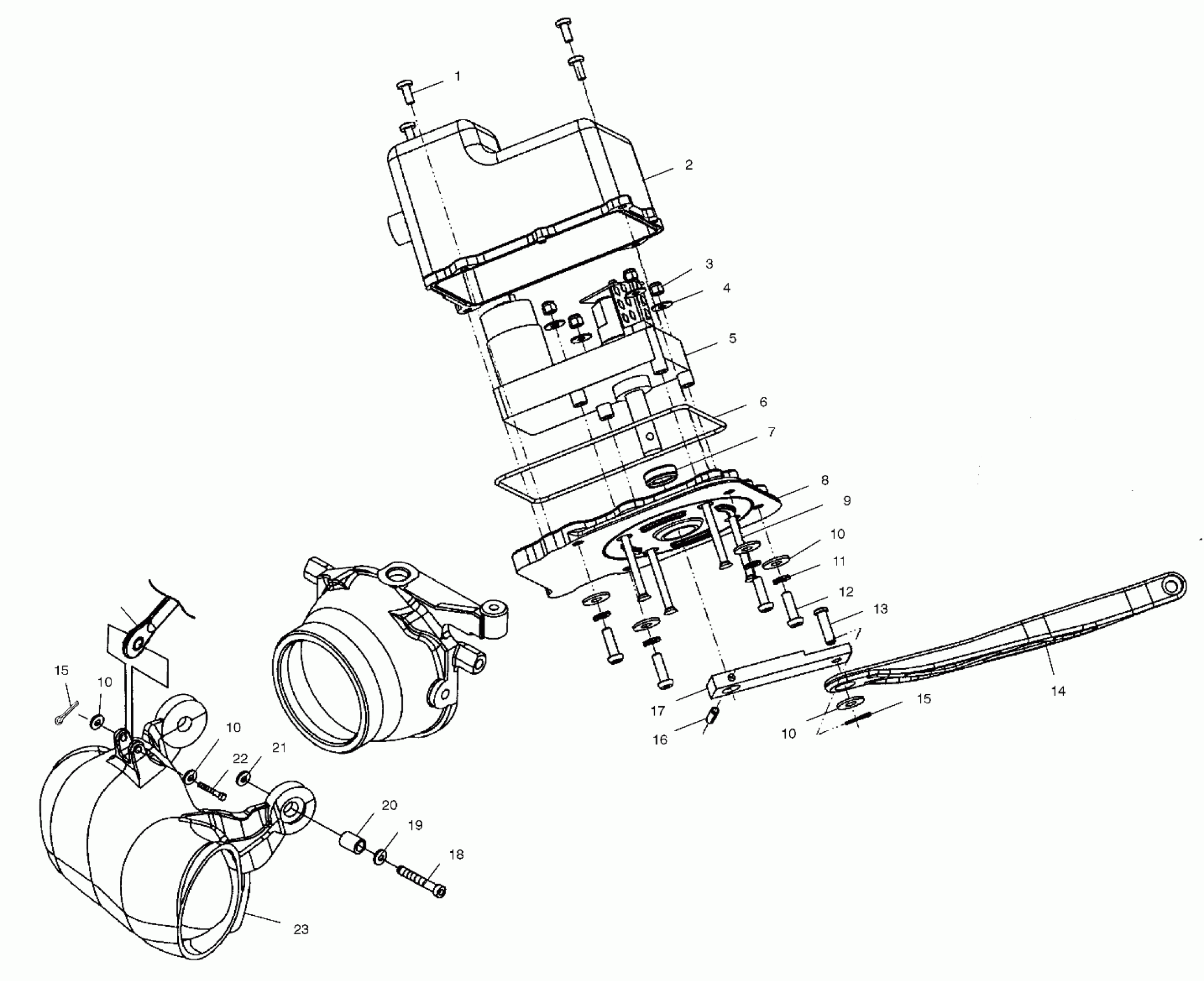 1
2
3
4
5
6
7
8
9
10
11
12
13
14
15
10
17
16
15
10
10
22
21
20
19
18
23