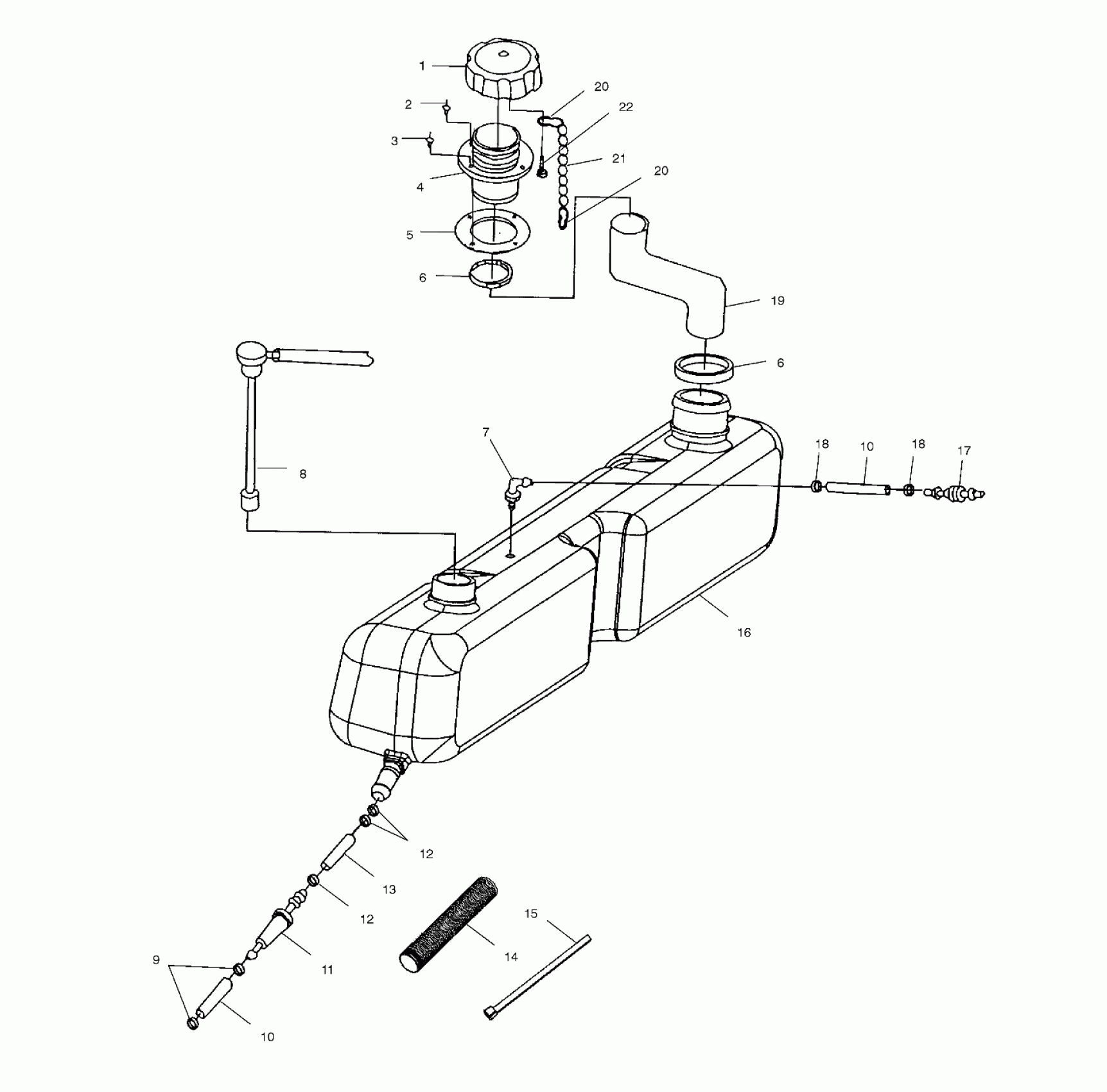 1
20
2
22
3
21
4
20
5
6
19
6
7
18
10
18
17
8
16
12
13
12
15
14
11
9
10