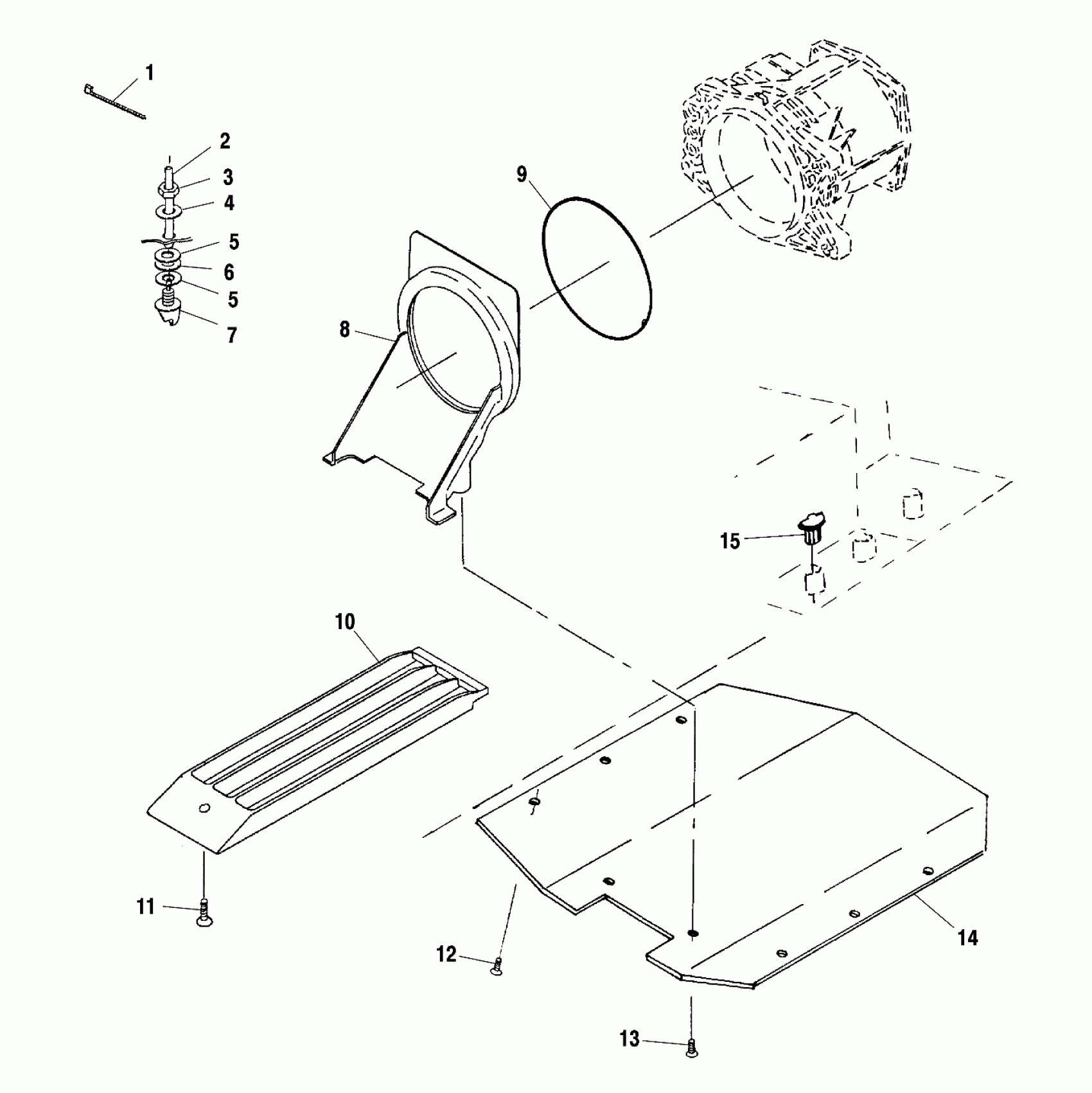 1
2
3
4
5
6
5
7
9
8
15
10
11
12
14
13