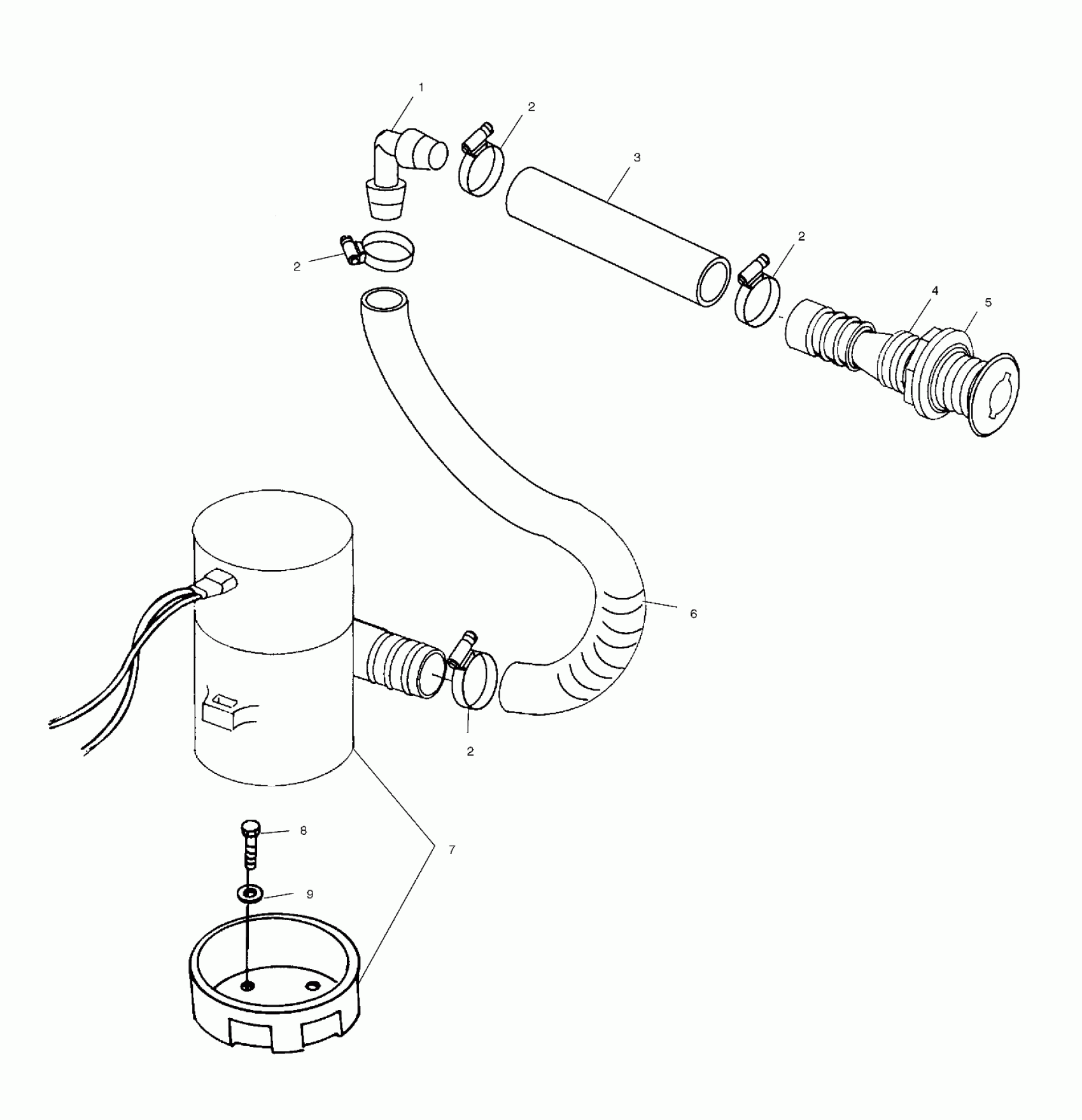 1
2
3
2
2
4
5
6
2
8
7
9