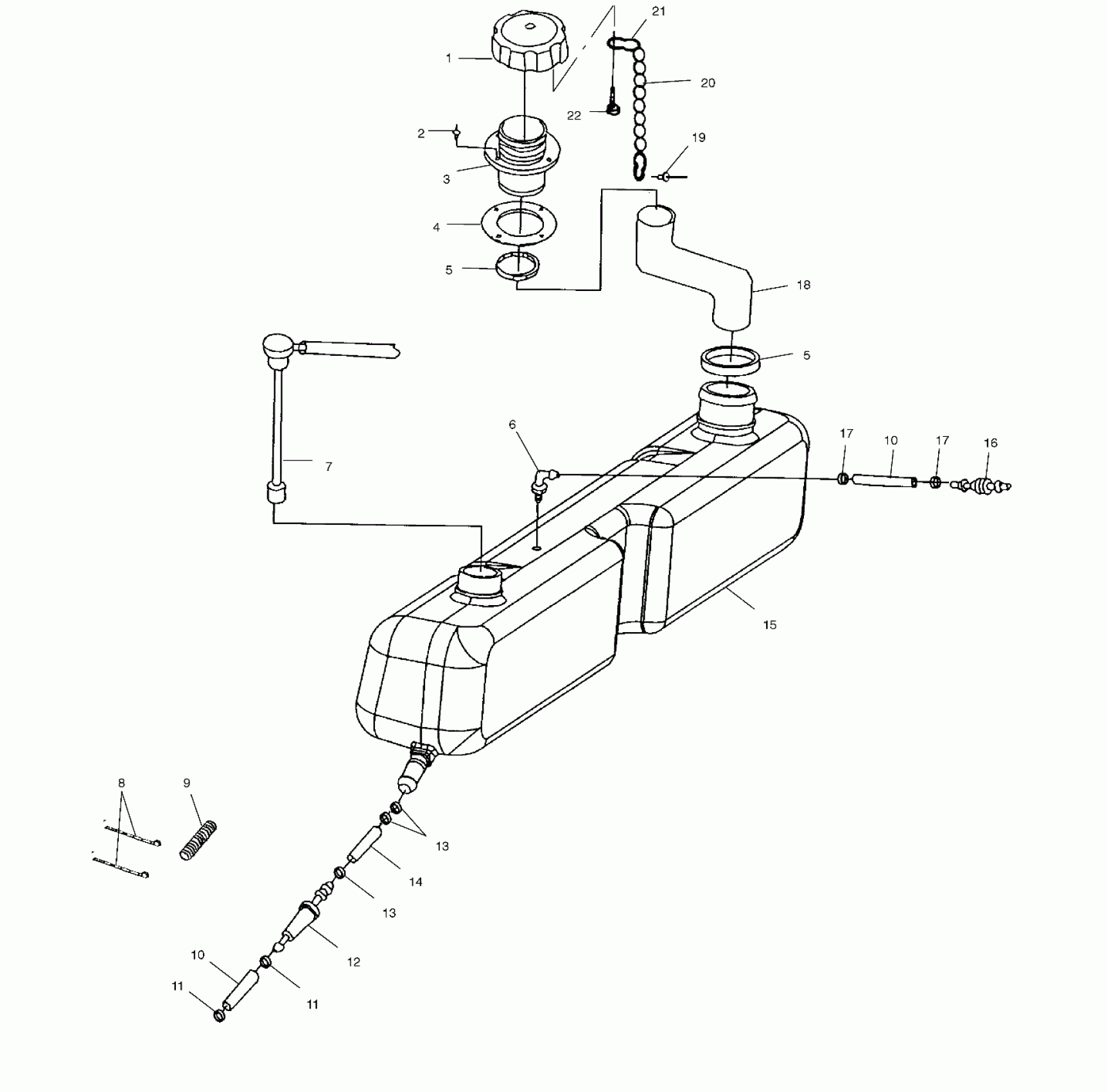 21
1
20
22
2
19
3
4
5
18
5
6
17
10
17
16
7
15
8
9
13
14
13
12
10
11
11