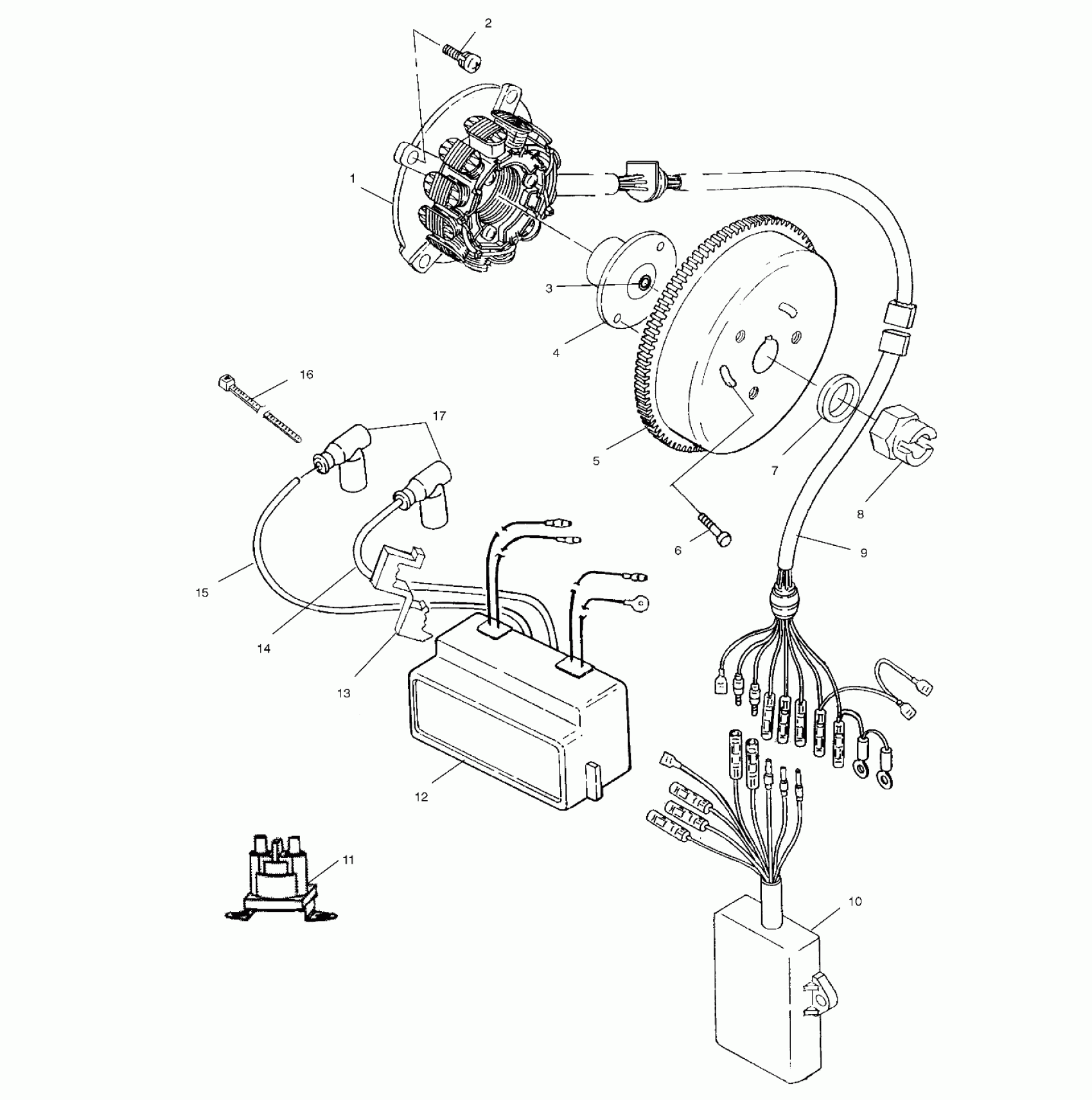 2
1
3
4
16
17
5
7
8
6
9
15
14
13
12
11
10