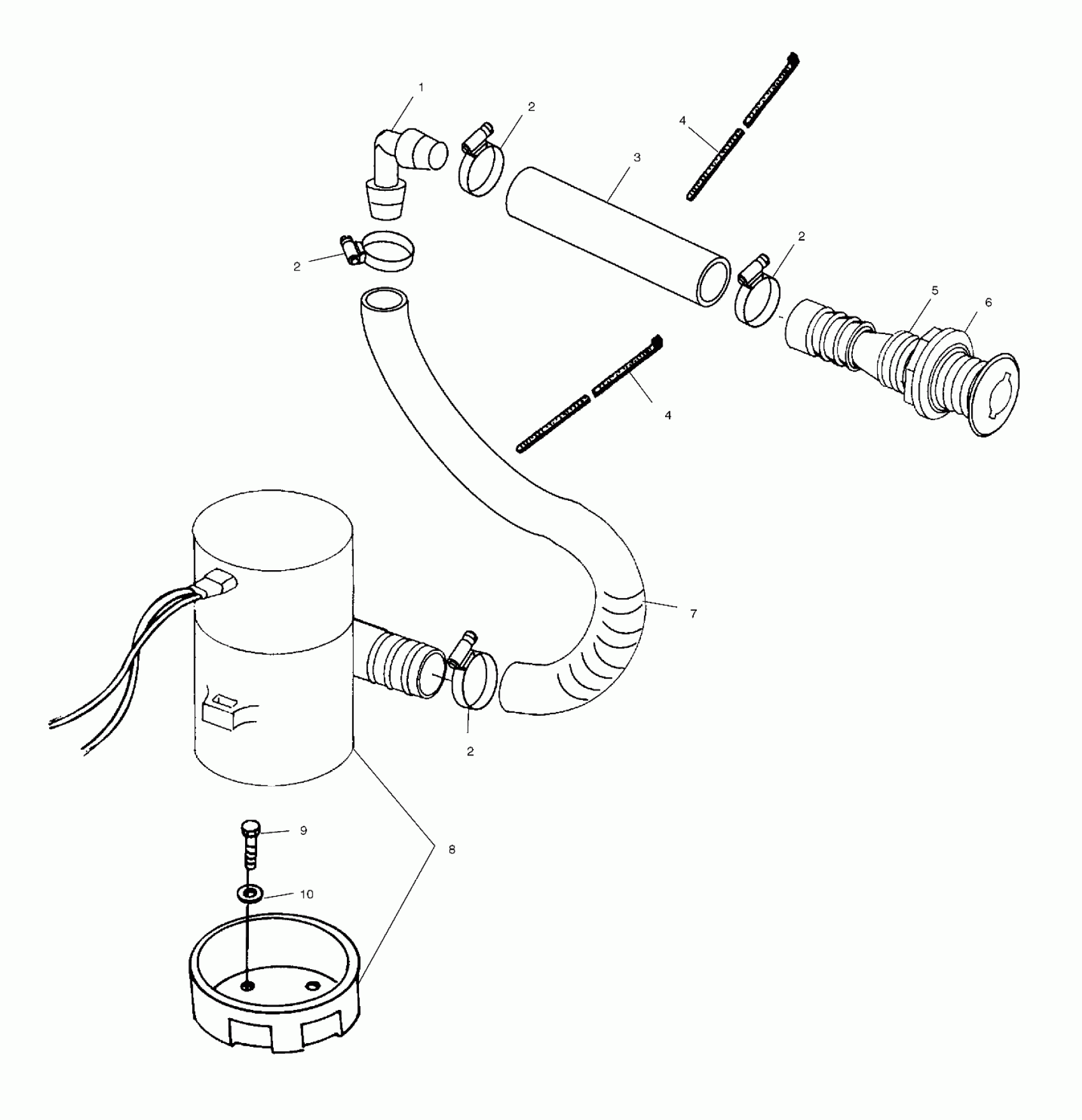 1
2
4
3
2
2
5
6
4
7
2
9
8
10