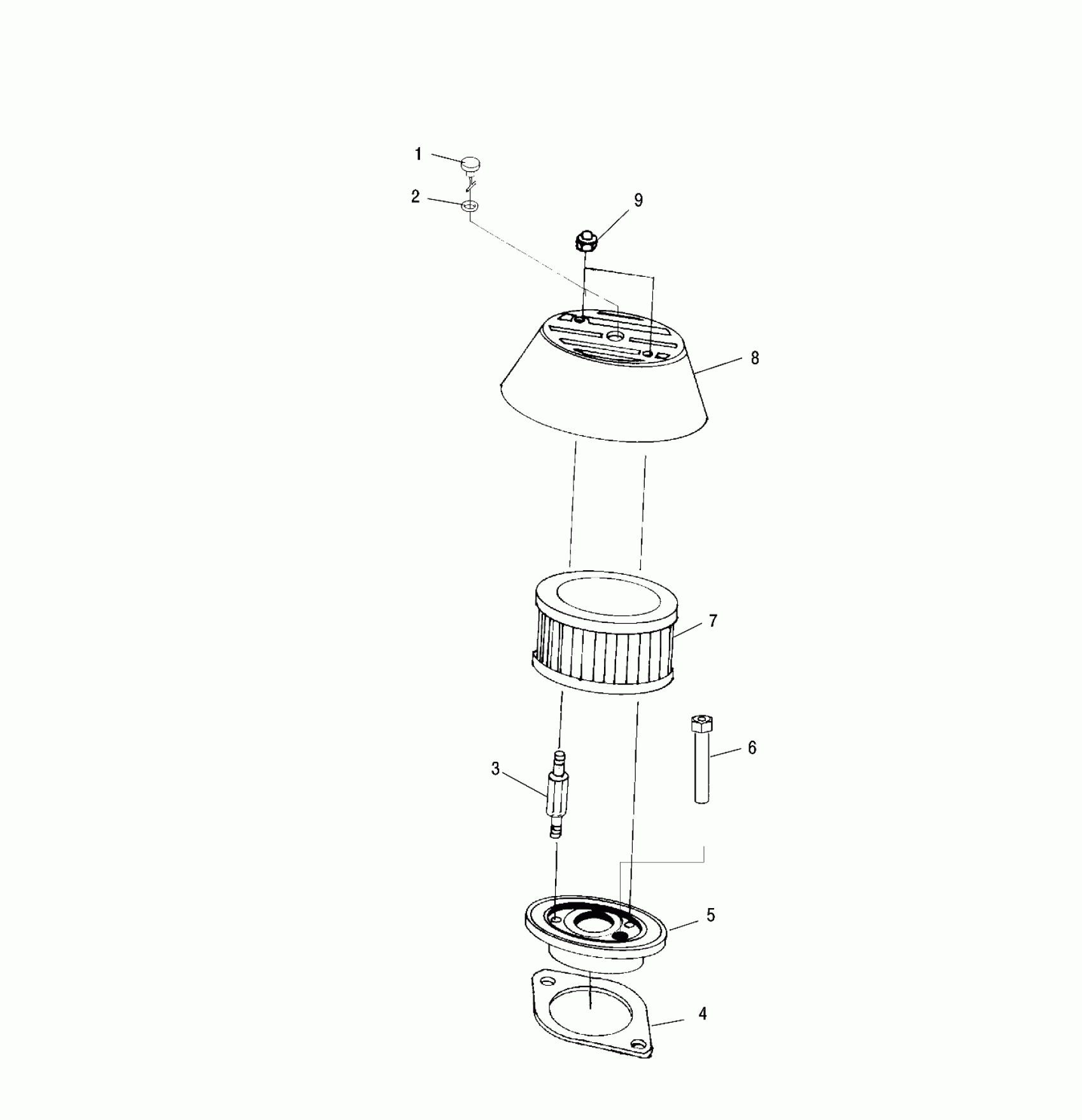 1
2
9
8
7
6
3
5
4