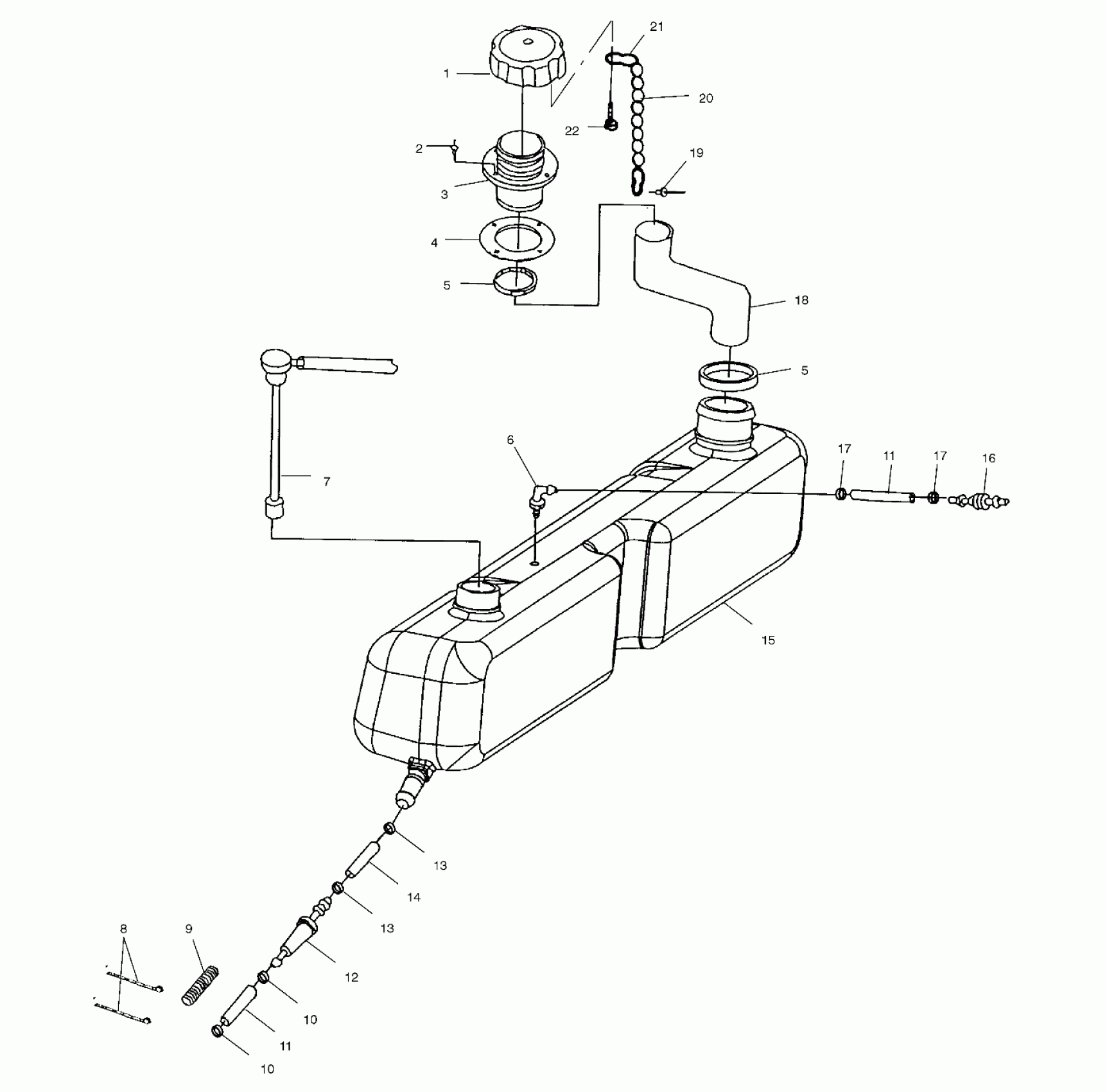 21
1
20
22
2
19
3
4
5
18
5
6
17
11
17
16
7
15
13
14
13
8
9
12
10
11
10