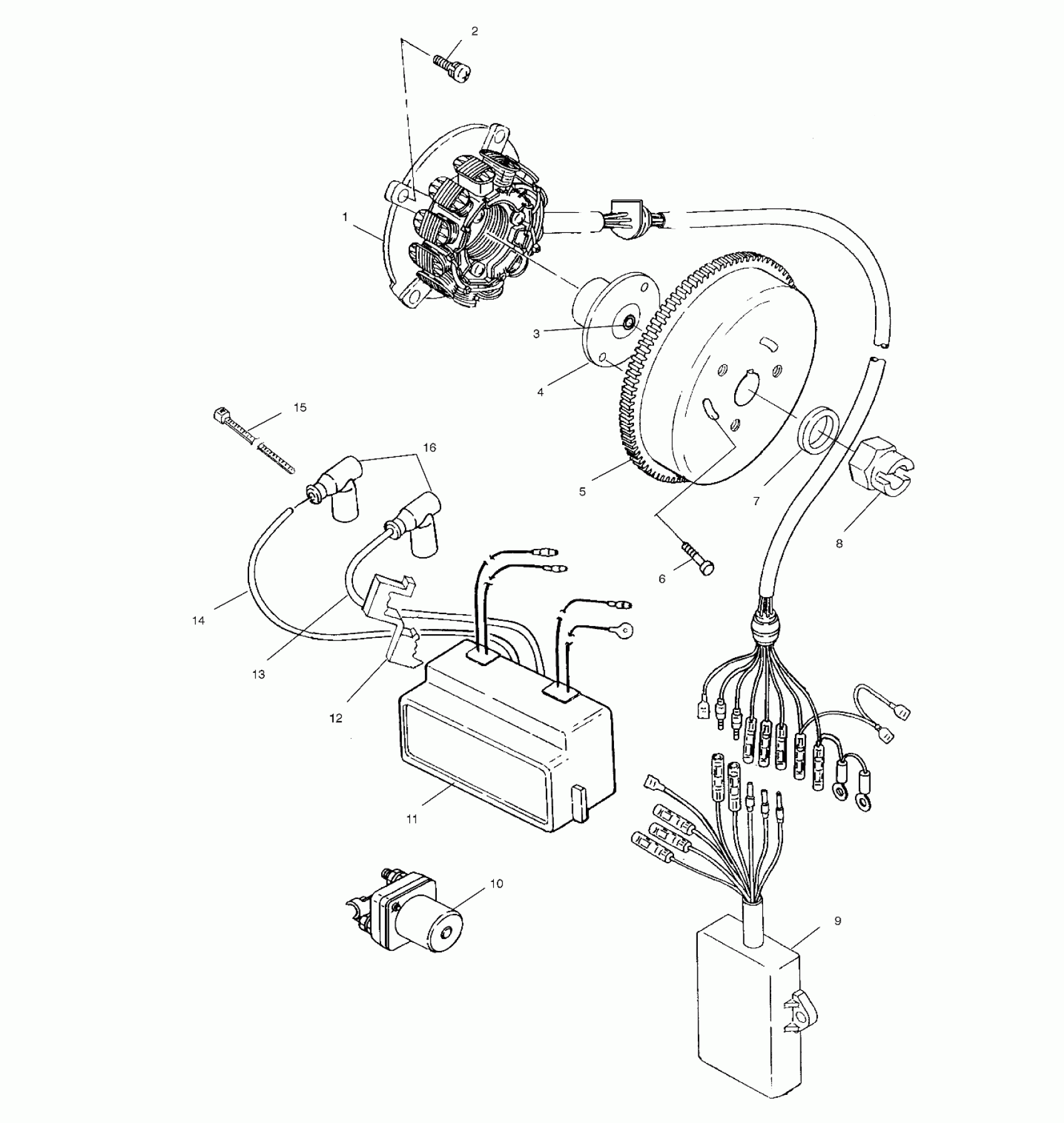 2
1
3
4
15
16
5
7
8
6
14
13
12
11
10
9