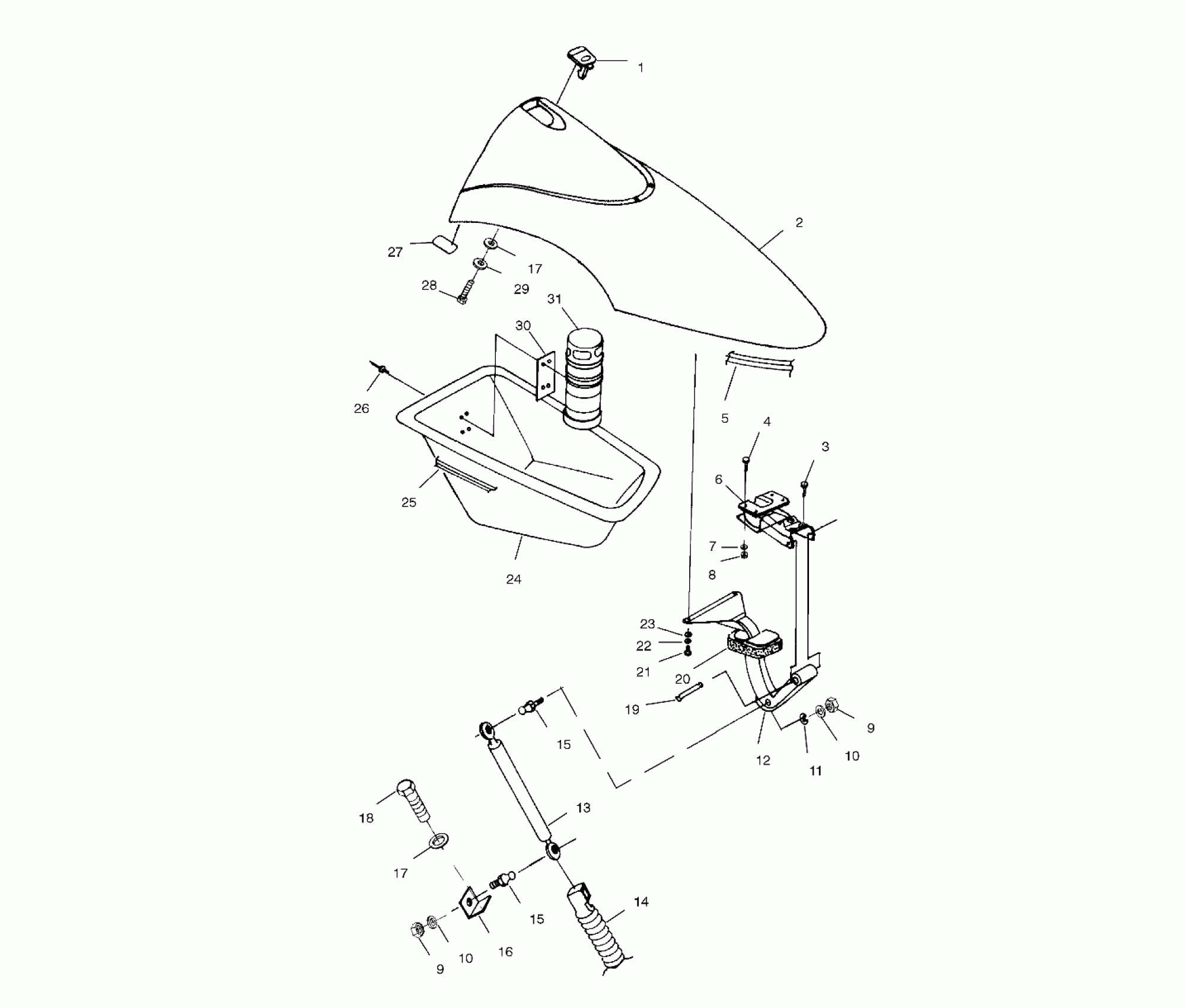 1
2
27
17
29
28
31
30
26
5
4
3
6
25
7
8
24
23
22
21
20
19
9
10
11
12
15
13
18
17
15
14
16
10
9