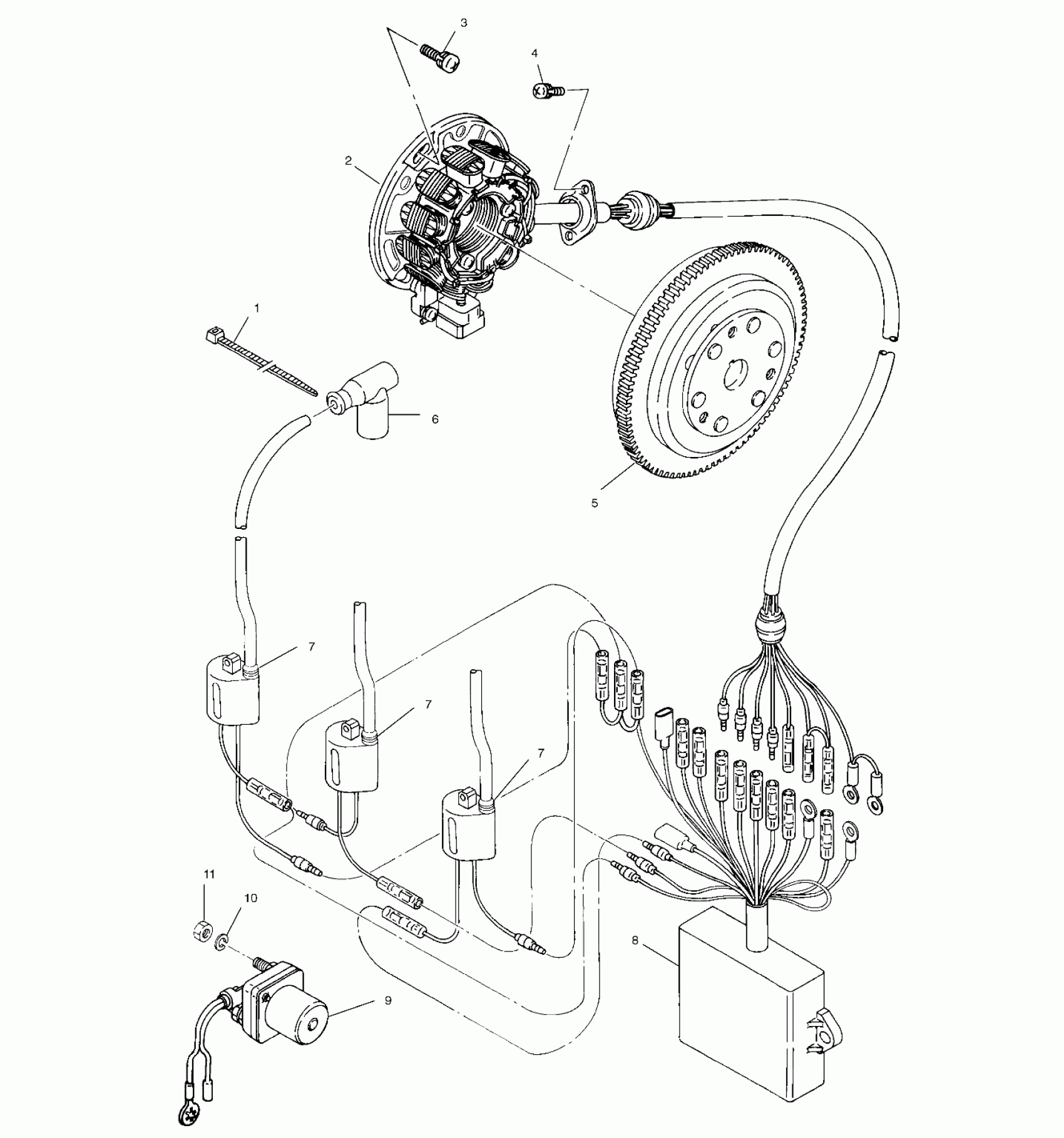 3
4
2
1
6
5
7
7
7
11
10
8
9