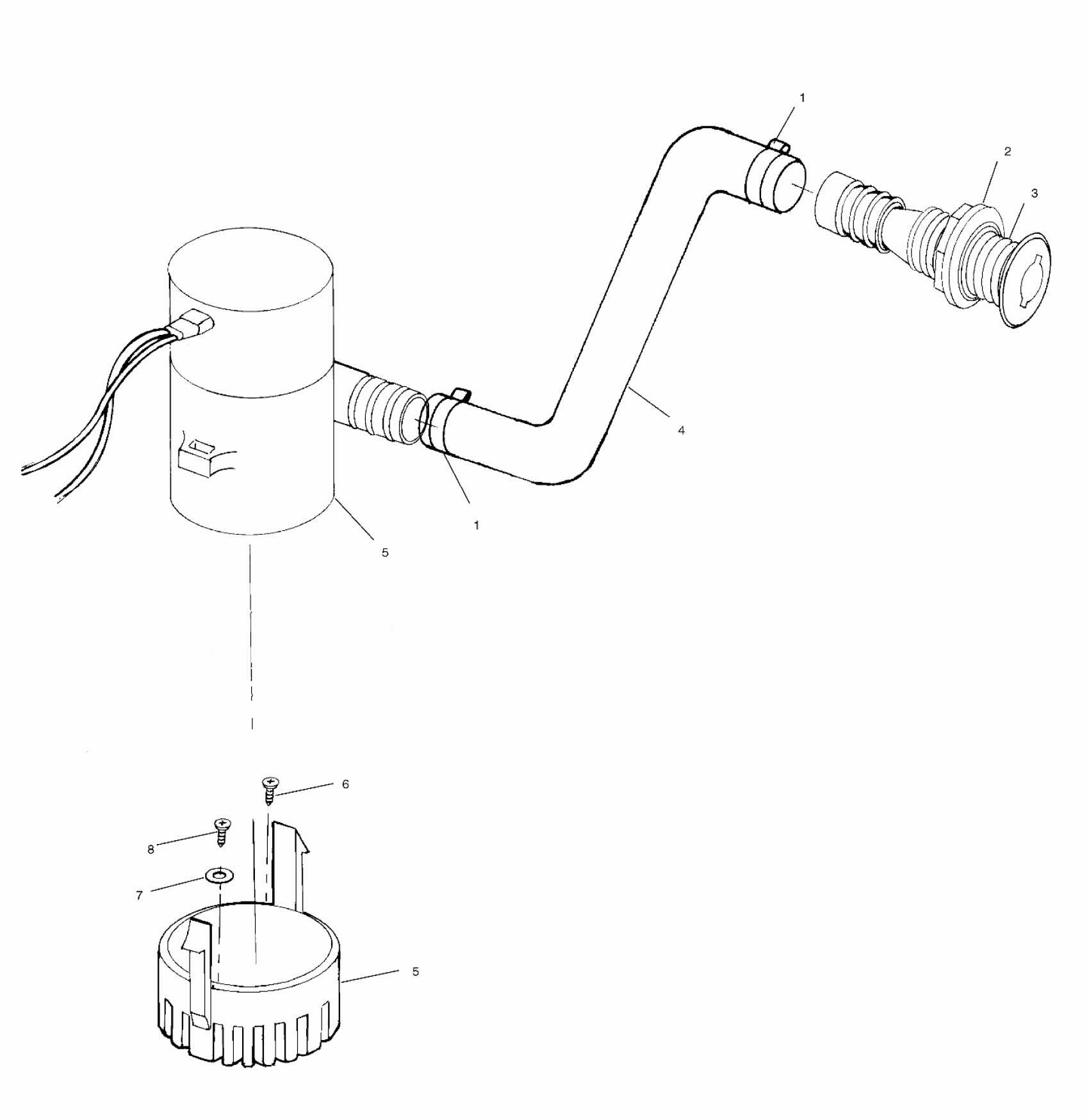 1
2
3
4
1
5
6
8
7
5