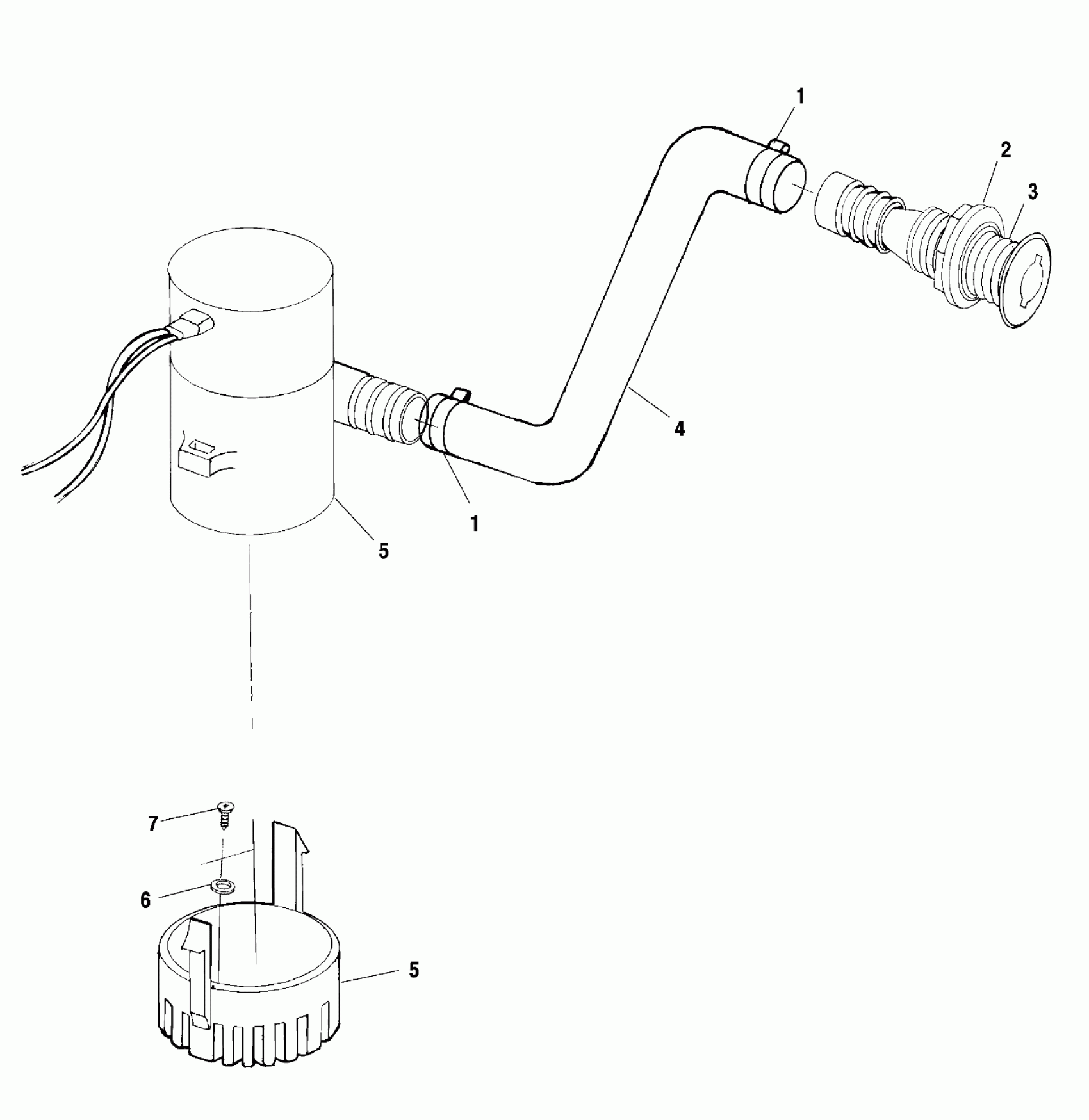 1
2
3
4
1
5
7
6
5