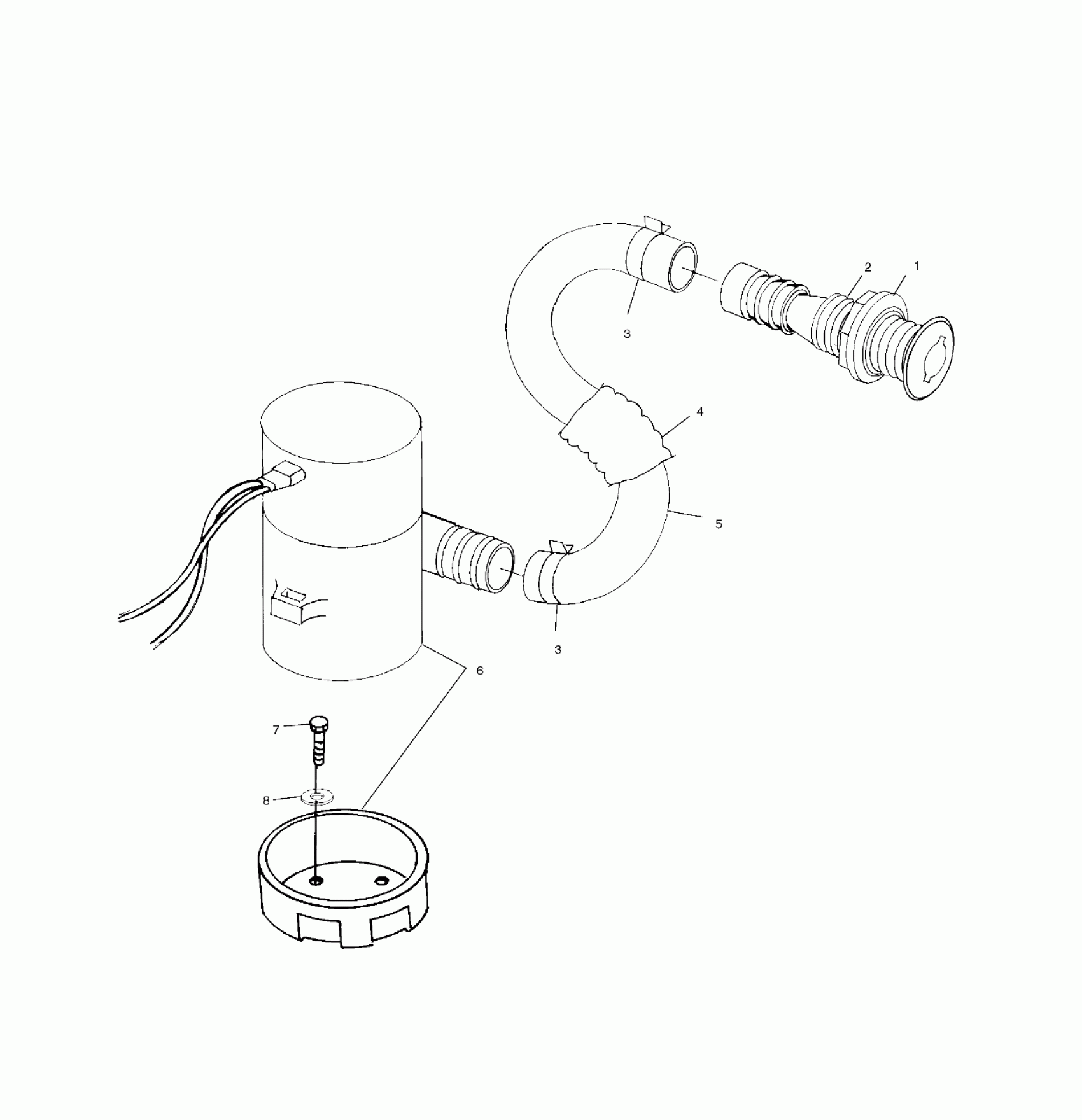 2
1
3
4
5
3
6
7
8