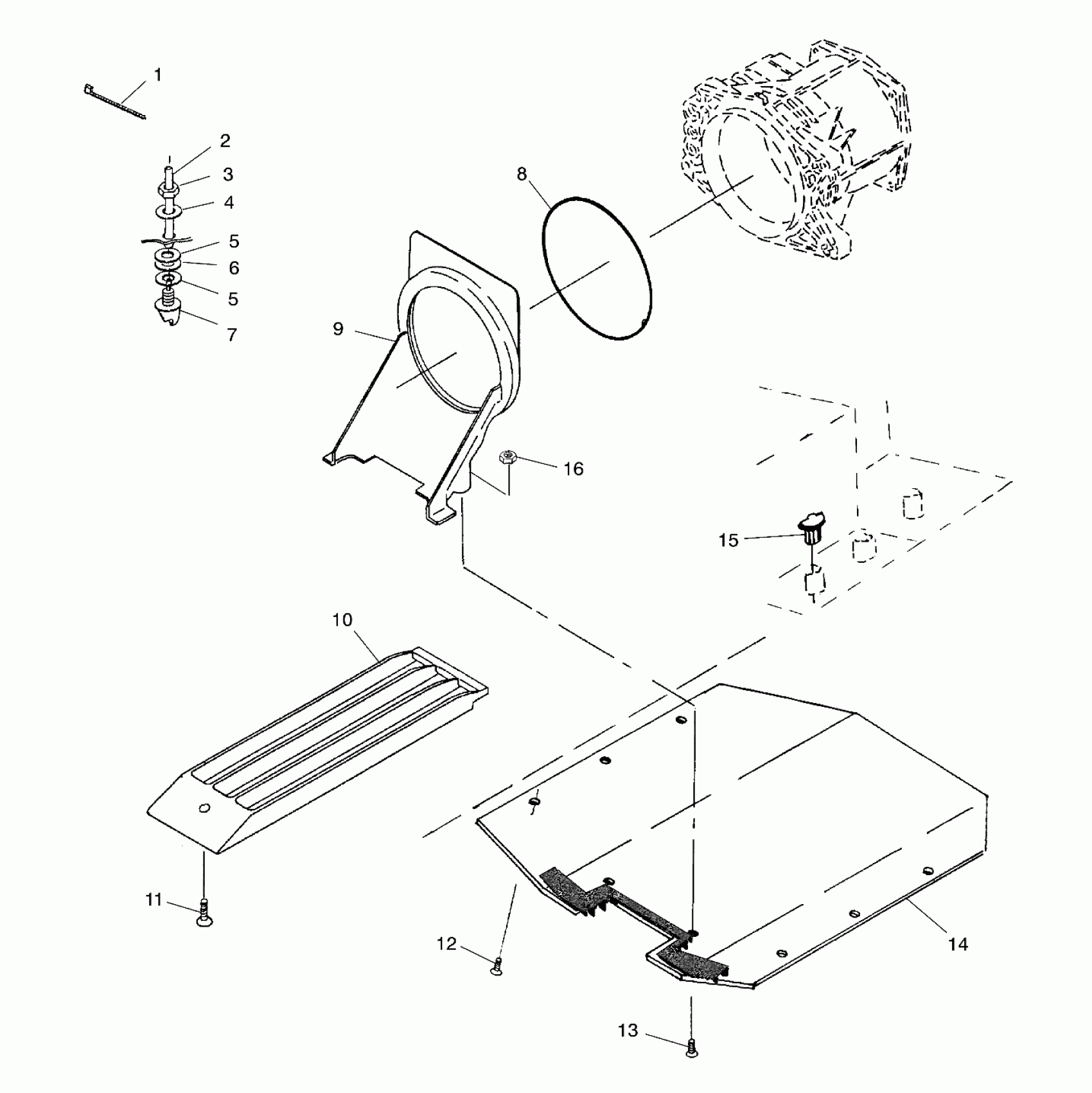 1
2
3
4
5
6
5
7
8
9
16
15
10
11
12
13
14