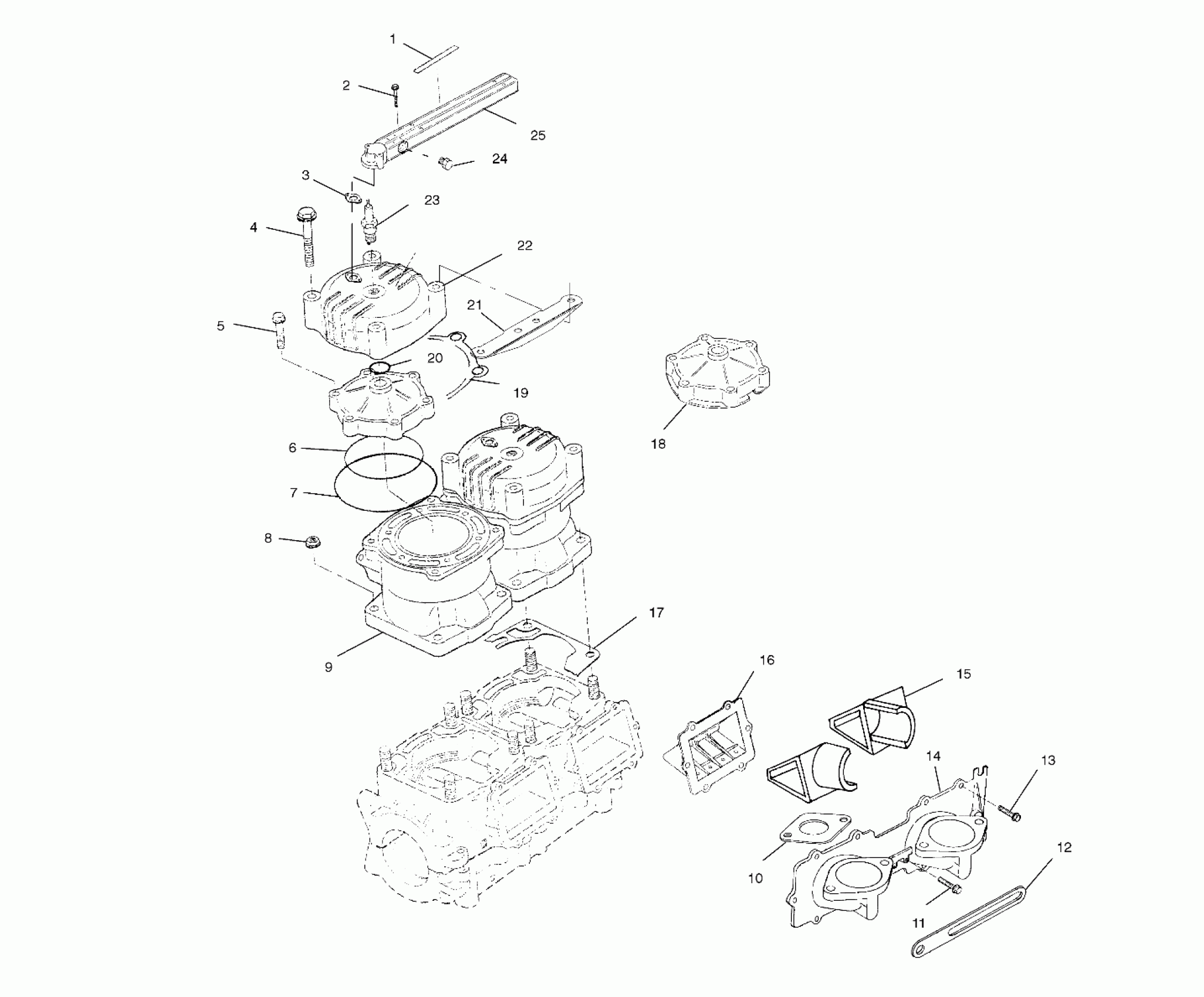 1
2
25
24
3
23
4
22
21
5
20
19
18
6
7
8
17
9
16
15
14
13
10
12
11