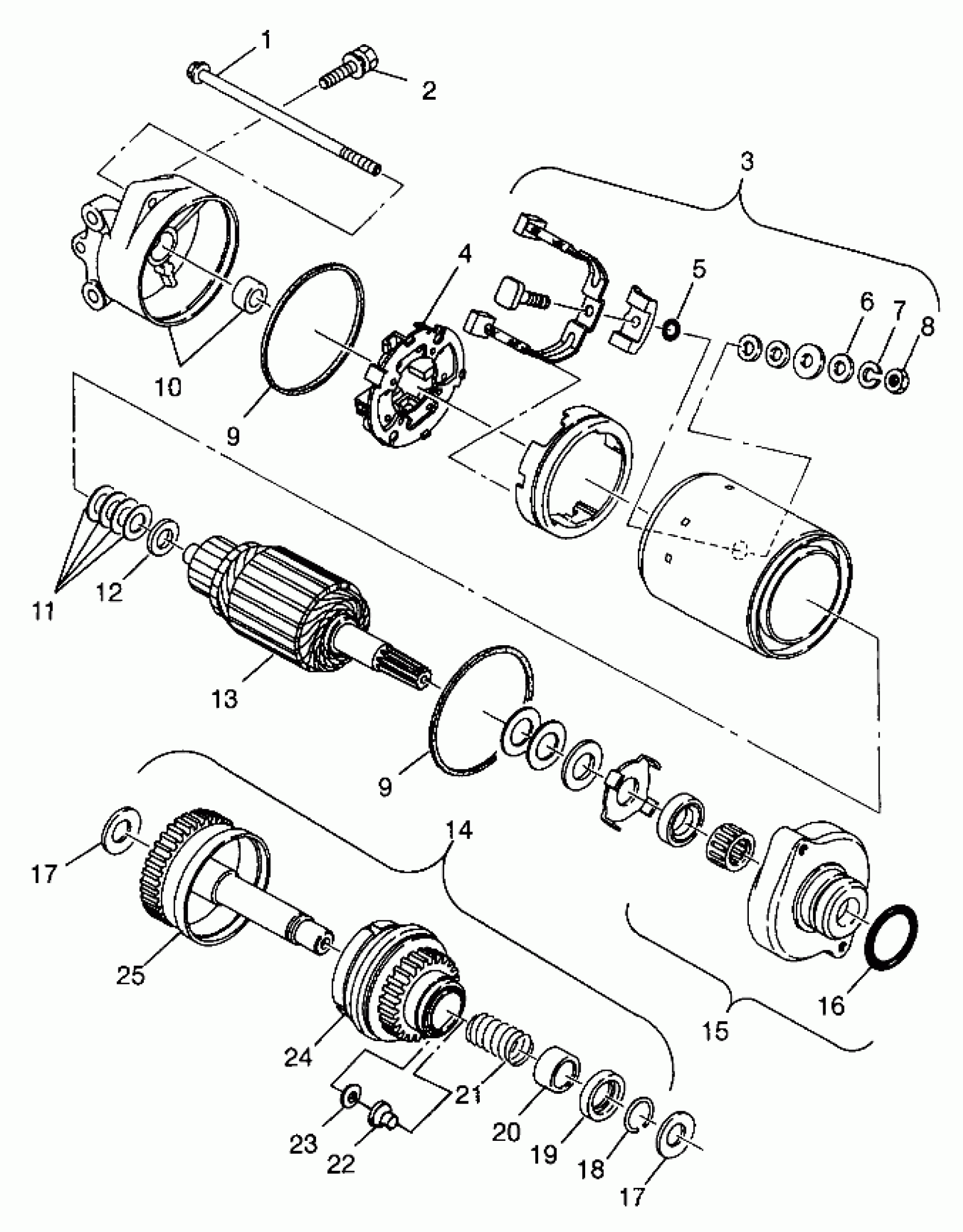 1
2
3
4
5
6
7
8
10
9
11
12
13
9
14
17
25
24
21
23
22
20
19
18
17
15
16