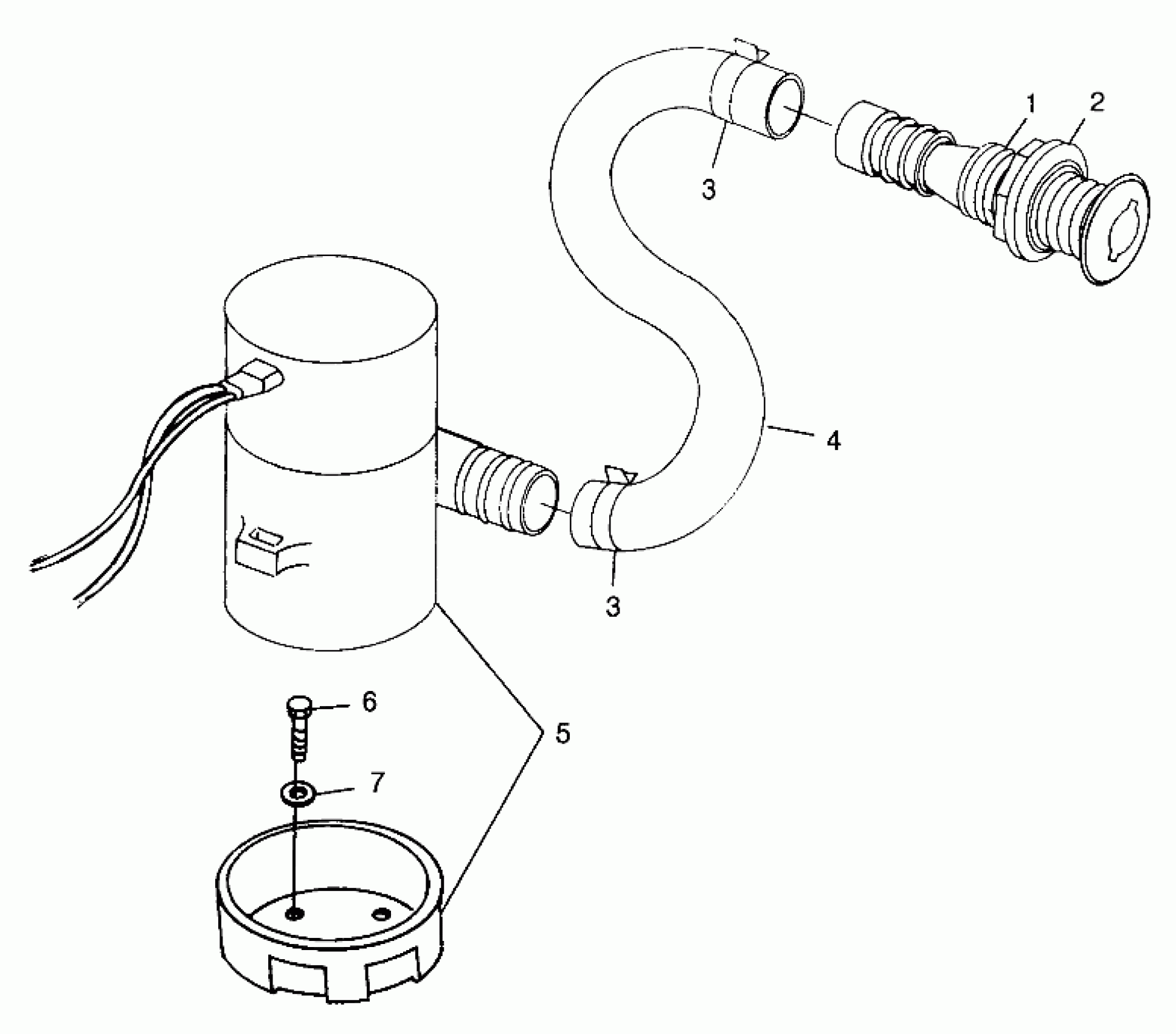 1
2
3
4
3
6
5
7