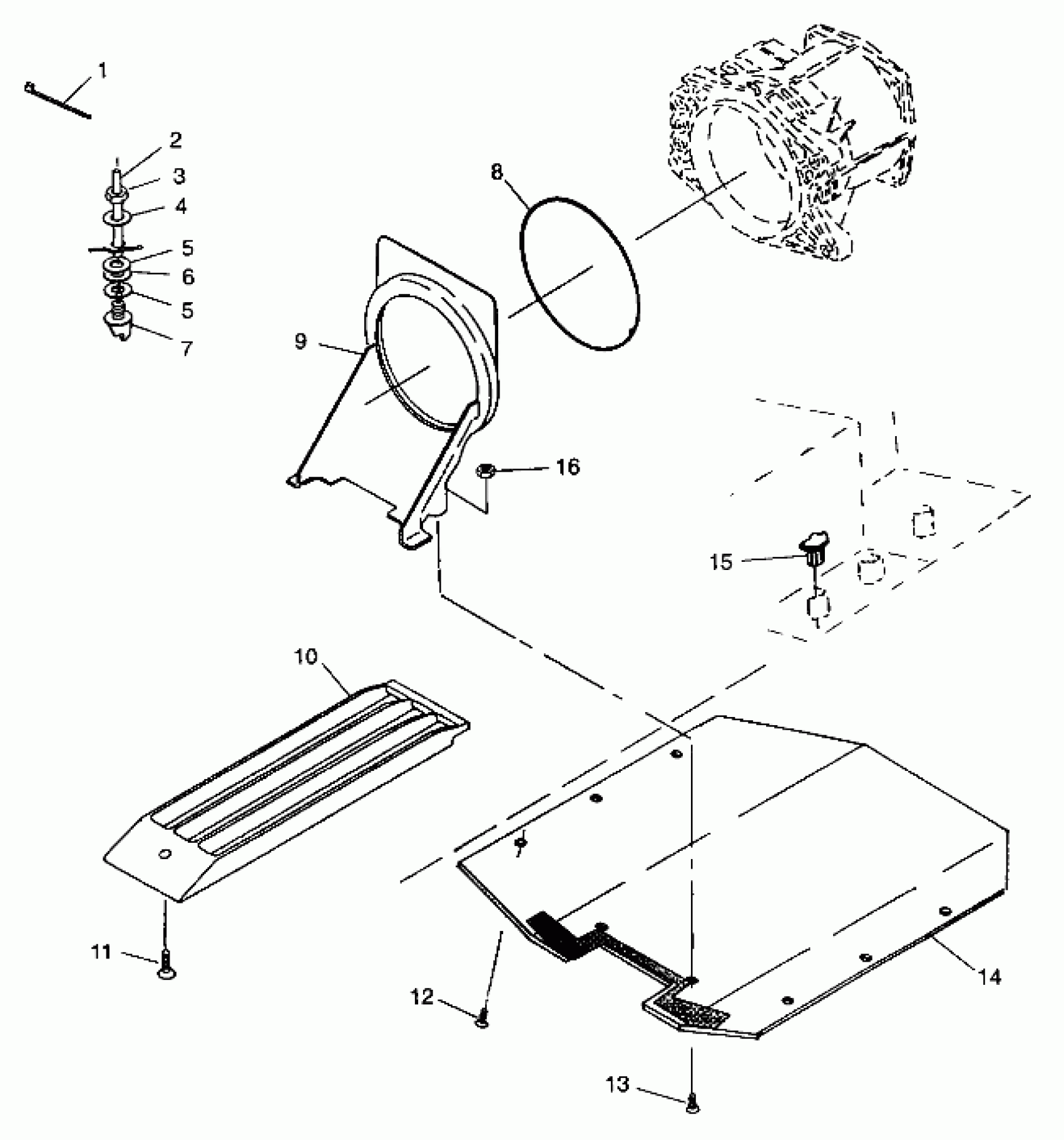 1
2
3
4
5
6
5
7
8
9
16
15
10
11
12
13
14