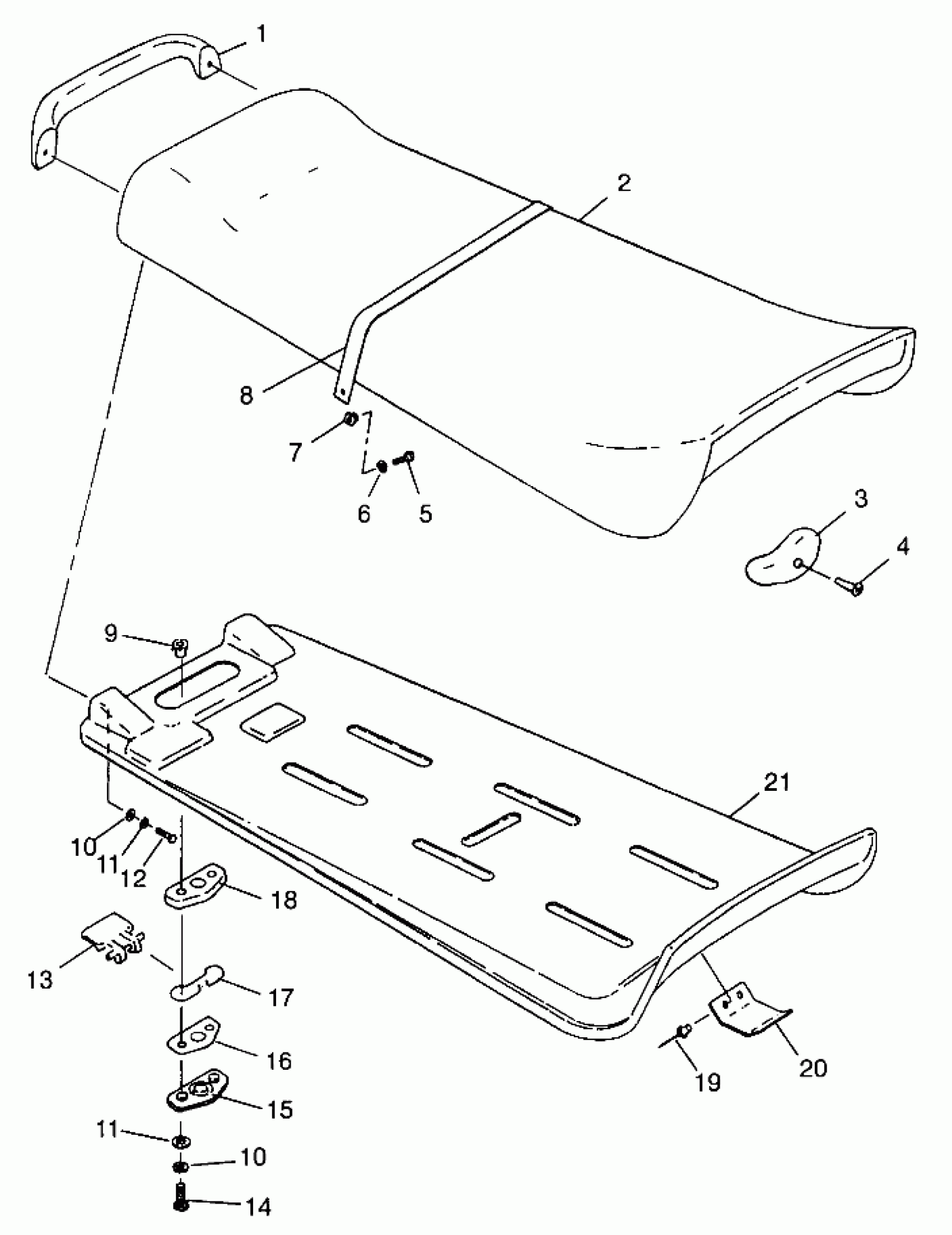 1
2
8
7
6
5
3
4
9
21
10
11
12
18
13
17
16
15
11
10
14
19
20