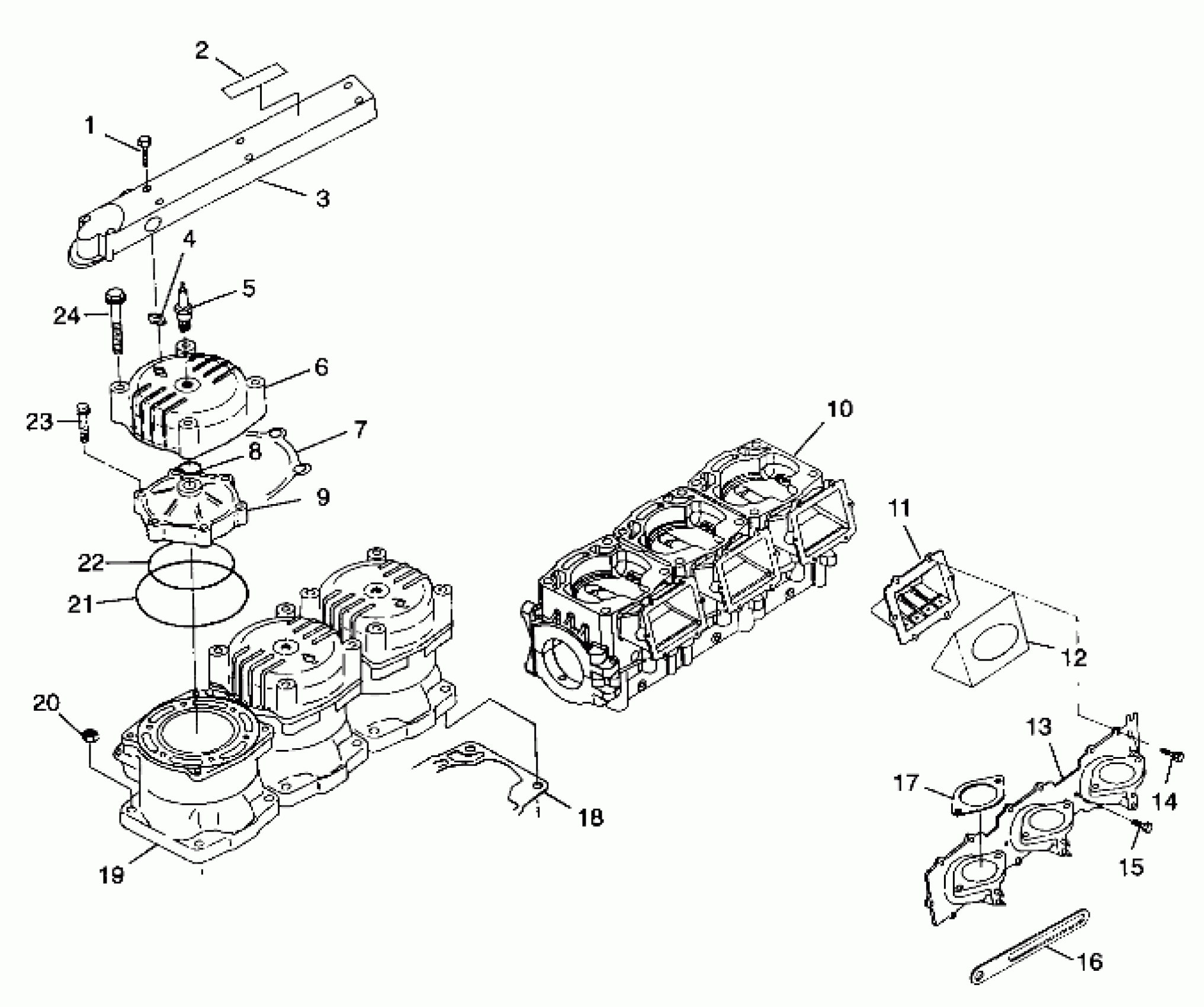 2
1
3
4
5
24
6
23
7
8
9
10
11
22
21
12
20
13
17
14
18
15
19
16