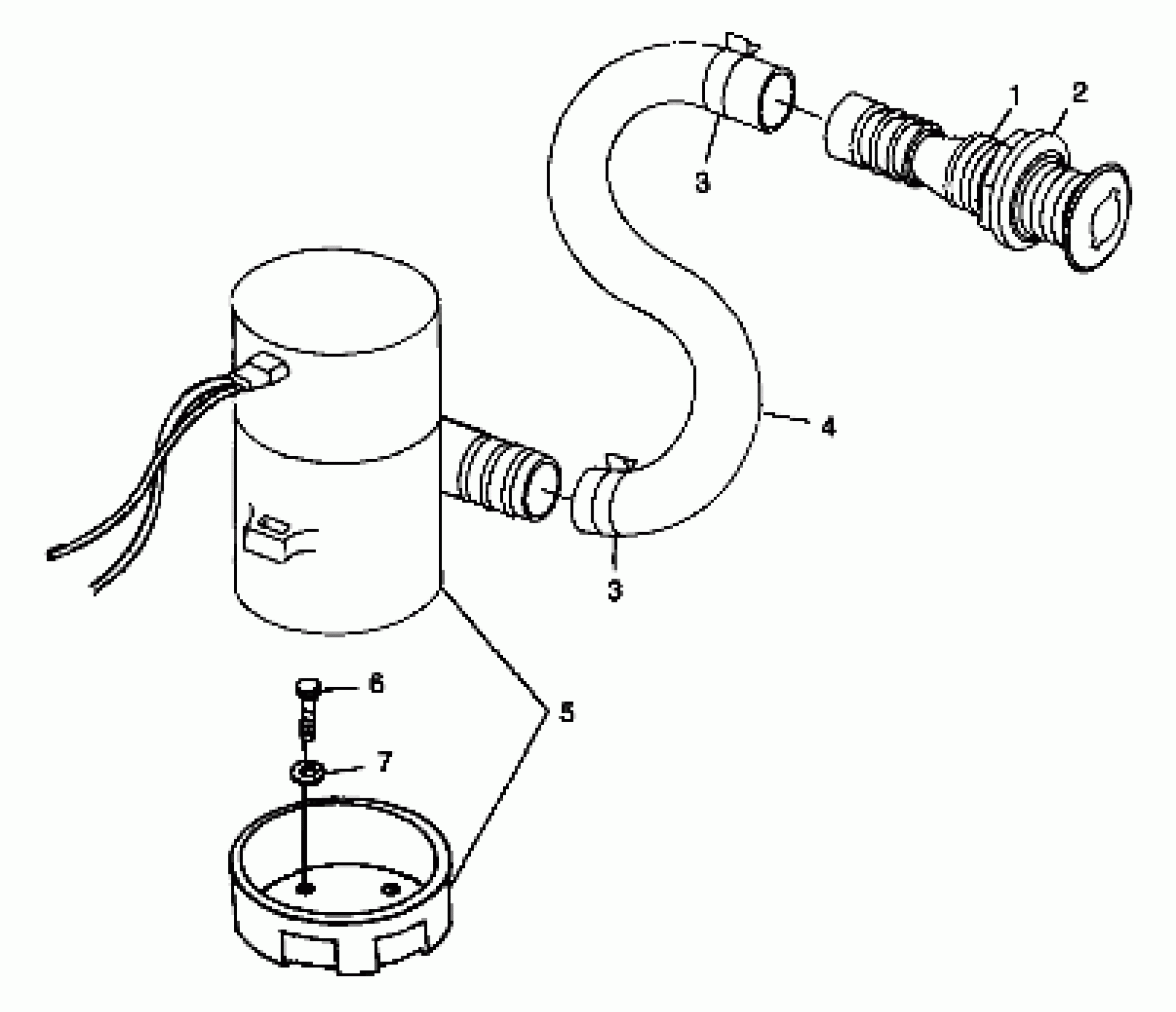 1
2
3
4
3
6
5
7