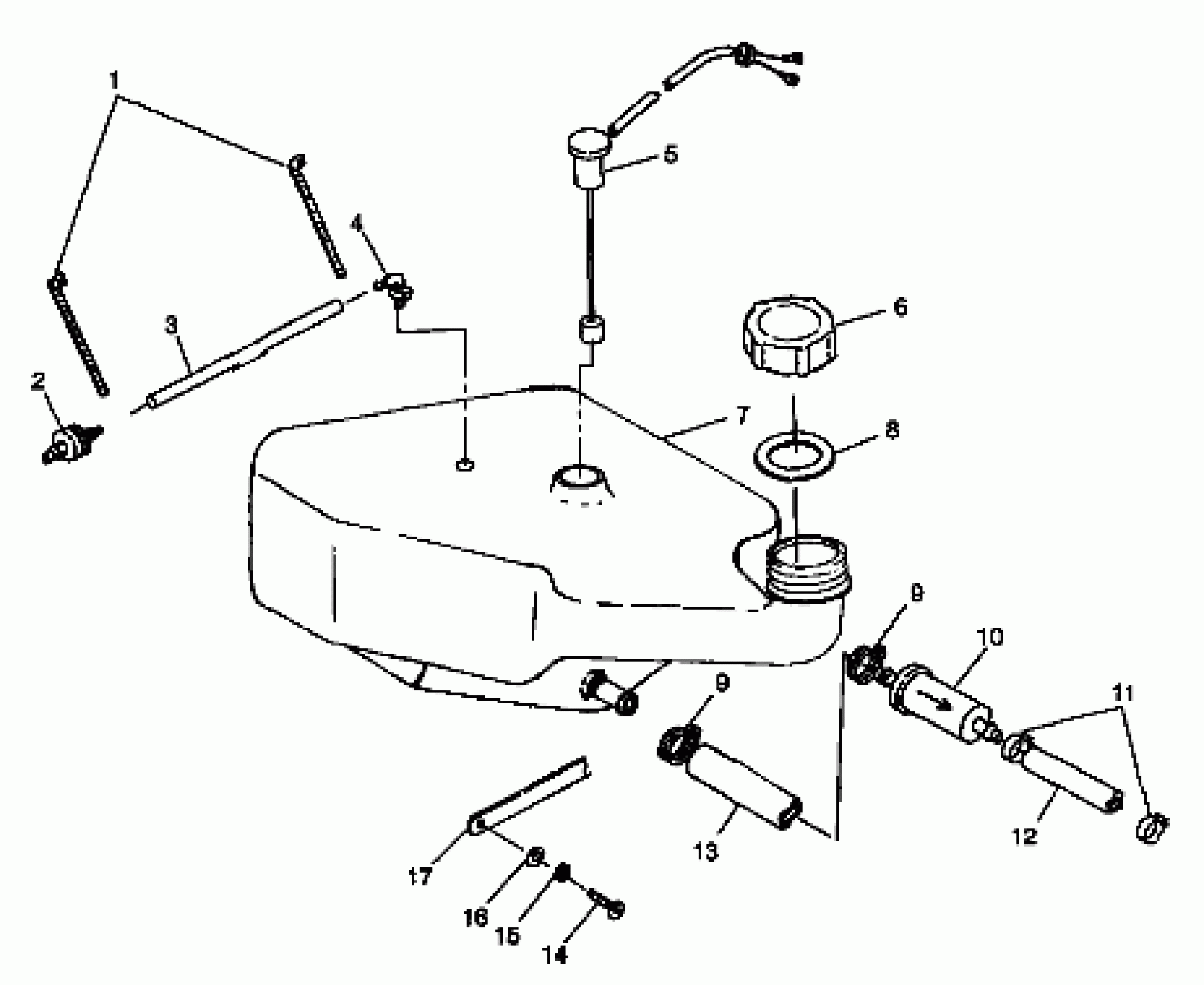 1
5
4
3
6
2
7
8
9
10
9
11
13
12
17
16
15
14