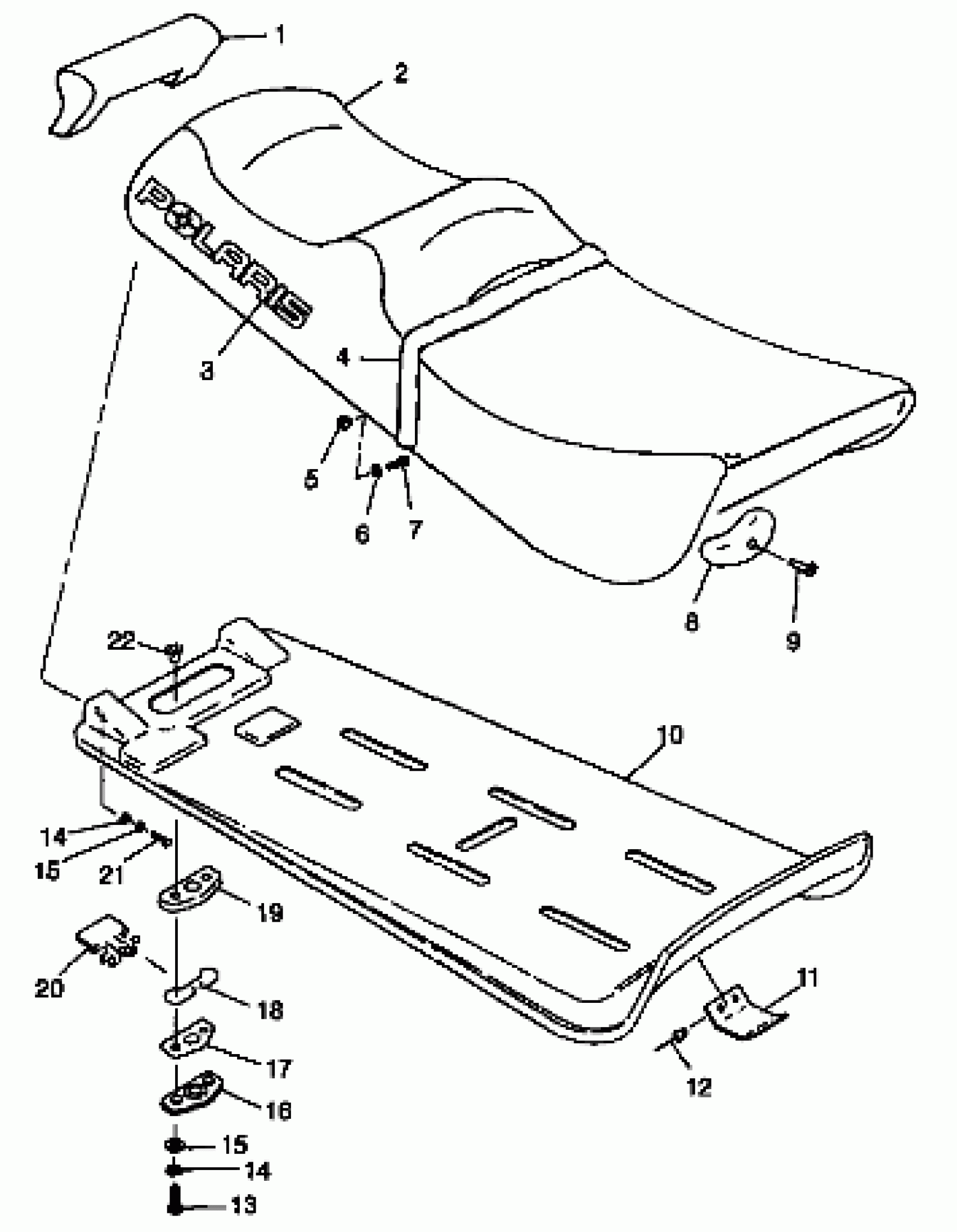 1
2
POLARIS
3
4
5
6
7
8
9
22
10
14
15
21
19
20
18
17
16
15
14
13
11
12