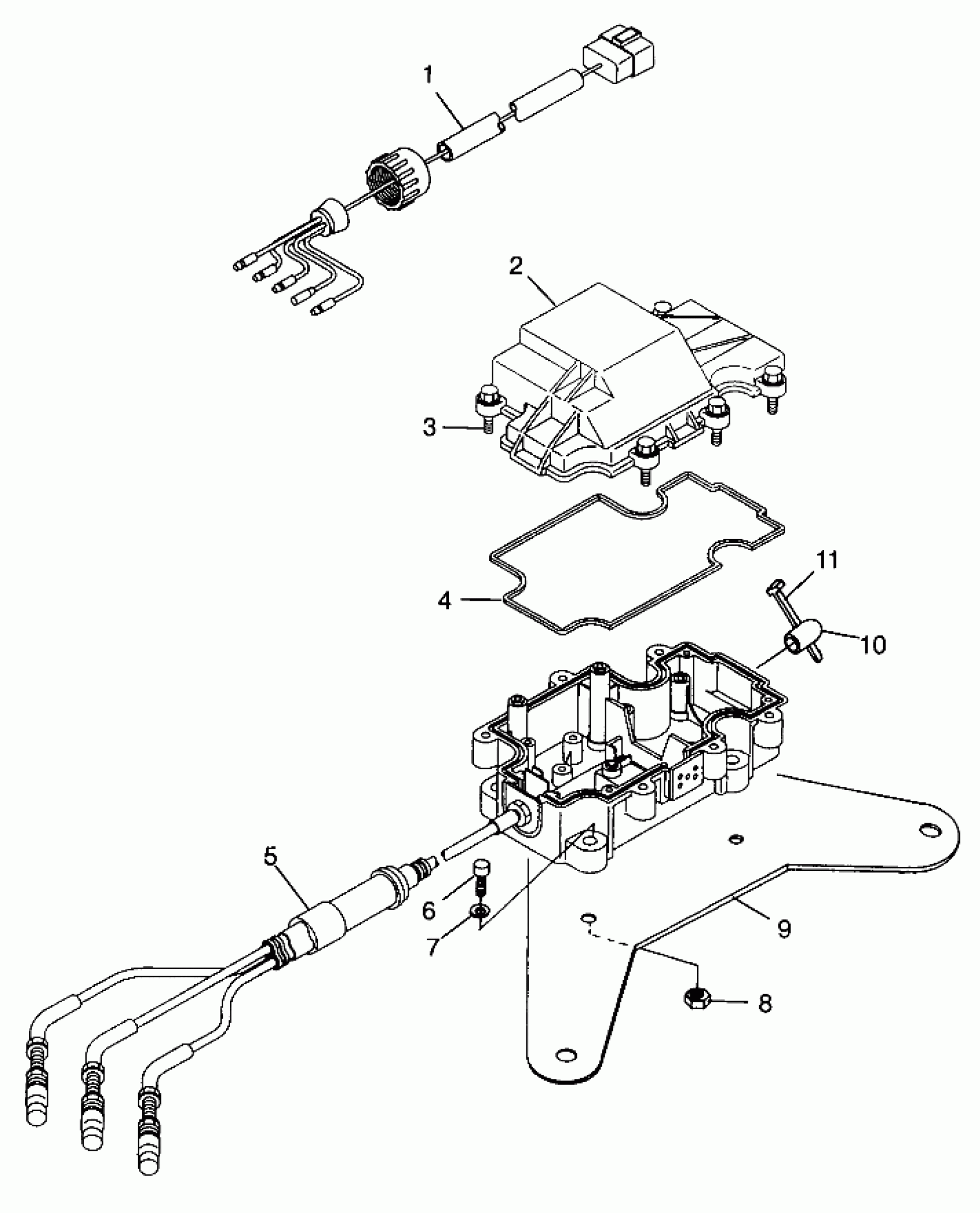 1
2
3
4
11
10
5
6
7
9
8