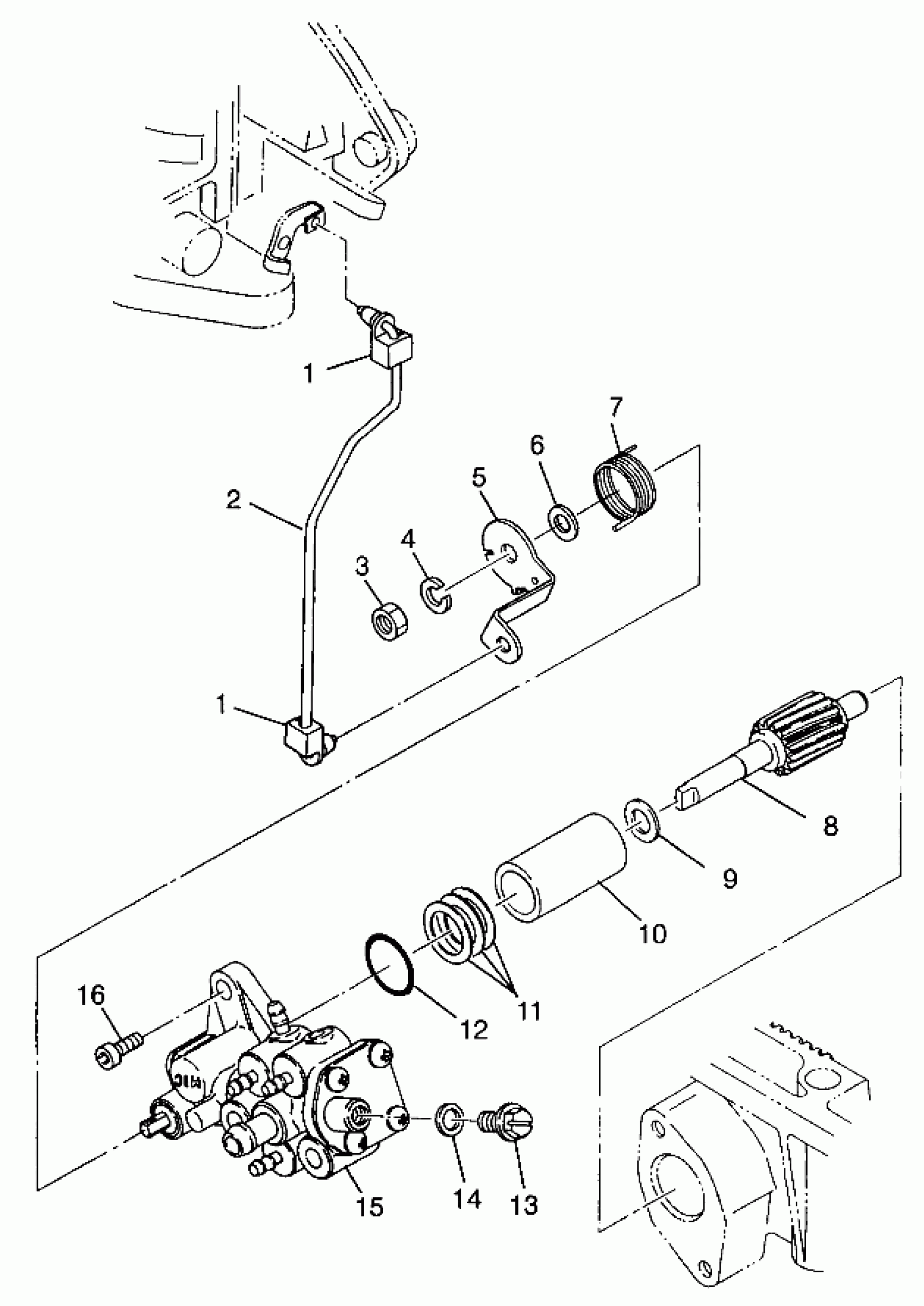 1
7
6
5
2
4
3
1
8
9
10
11
12
16
15
14
13