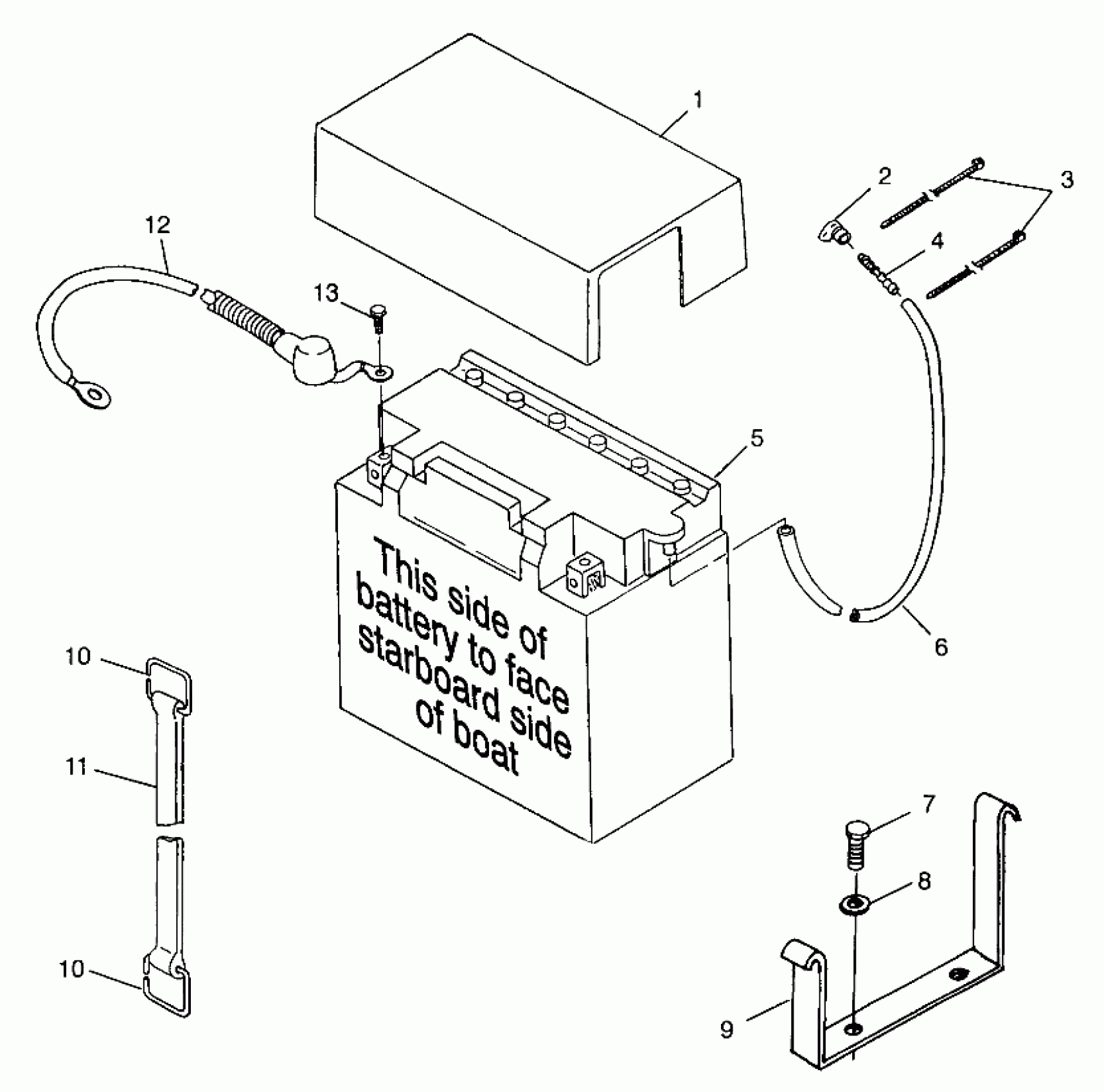 1

2

3

4

12

13

5

This side of battery to face starboard side of boat

6

10

11

10

7

8

9