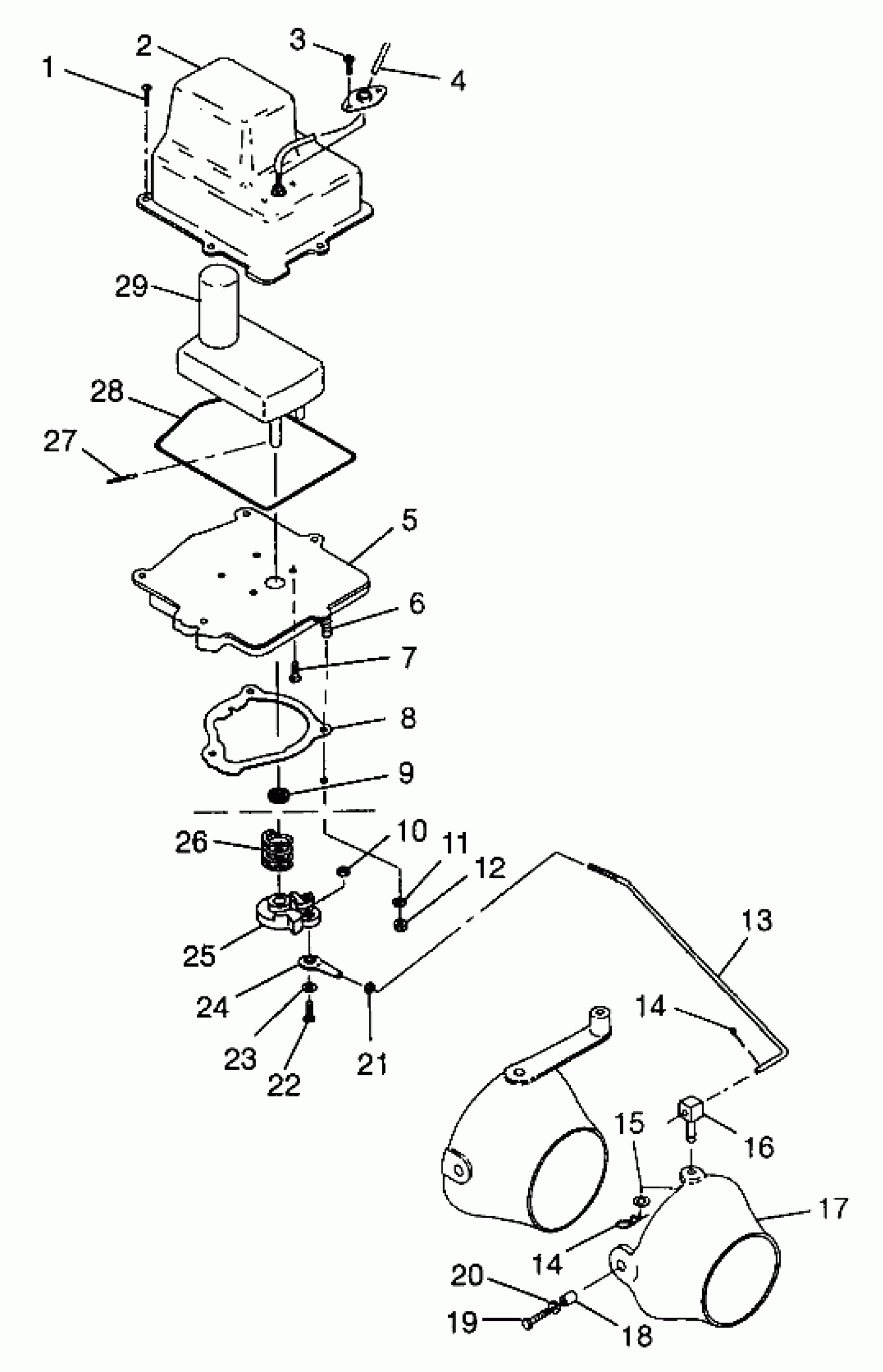 1
2
3
4
29
28
27
5
6
7
8
9
26
10
11
12
13
25
24
23
22
21
14
15
16
17
14
20
19
18