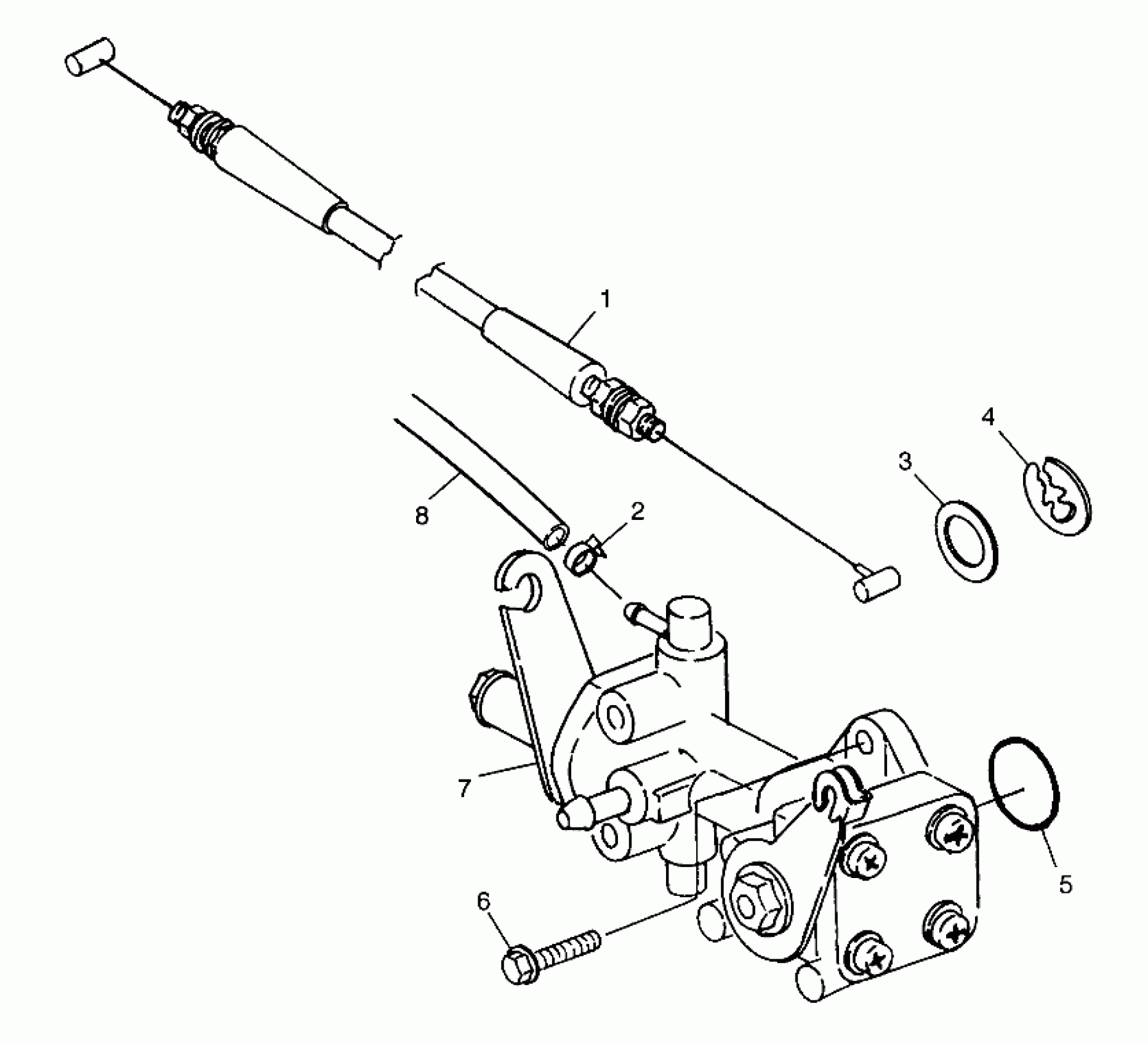 1

4

3

8

2

7

5

6