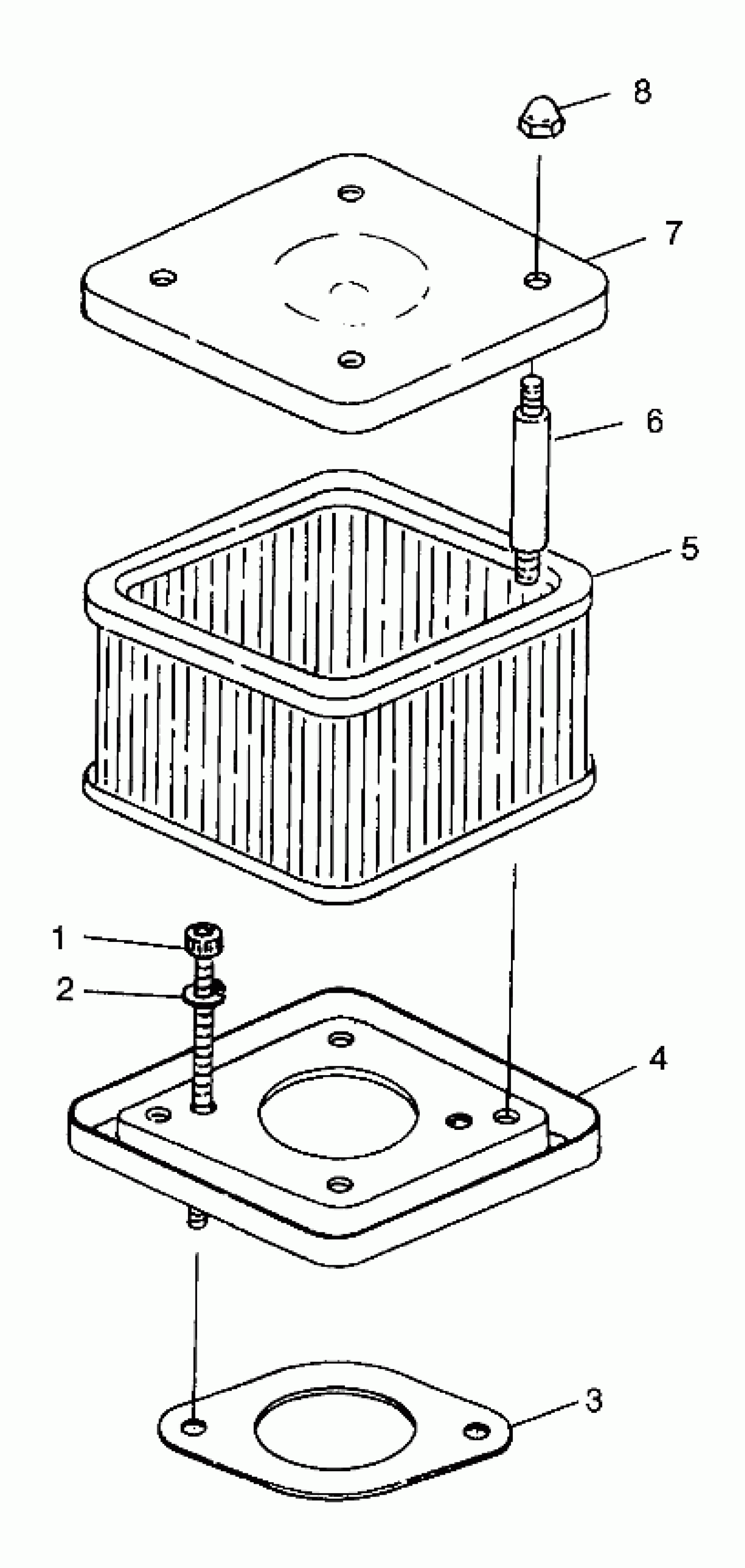 8
7
6
5
1
2
4
3