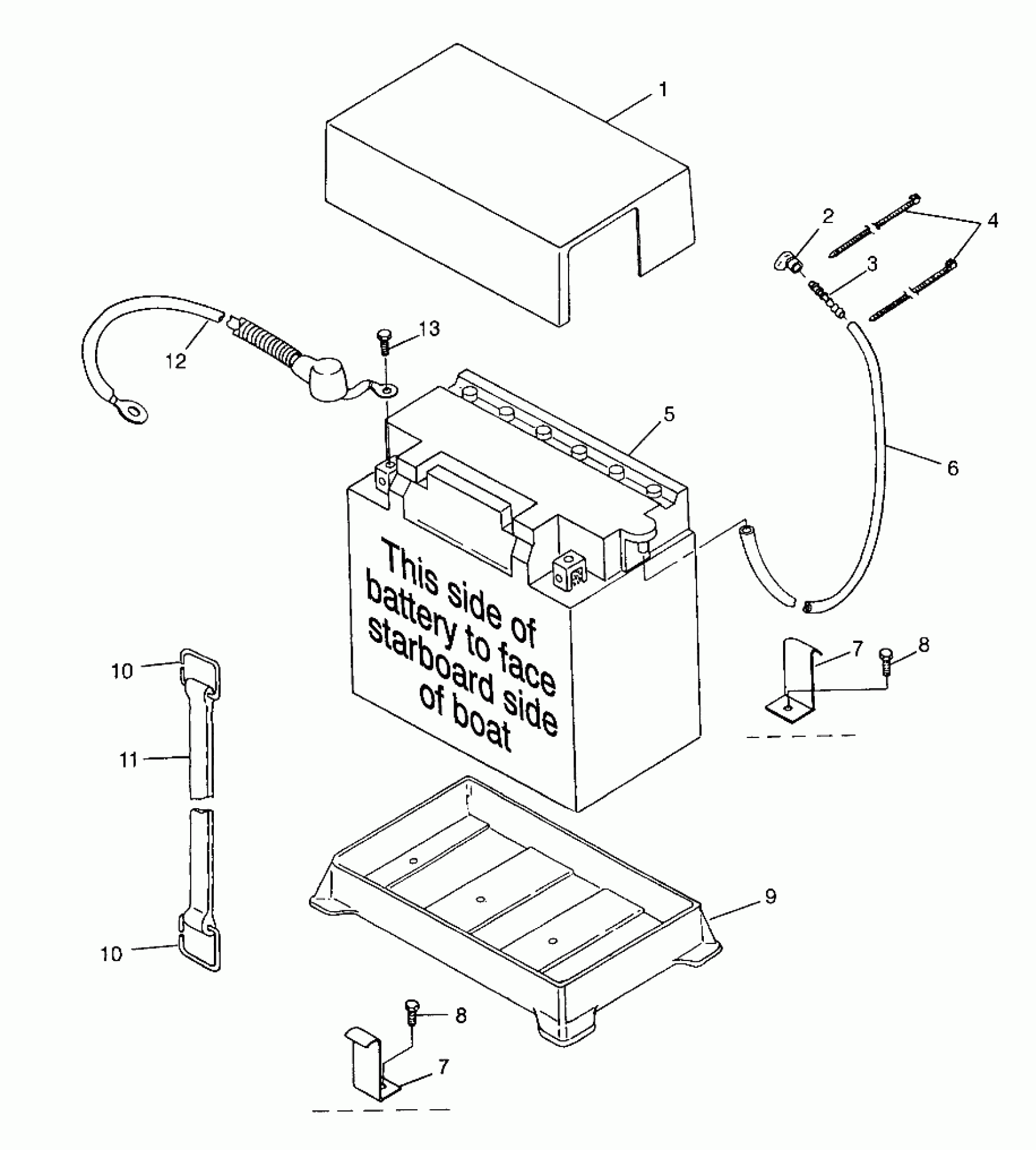 1

2

4

3

13

12

5

6

This side of battery to face starboard side of boat

10

7

8

11

9

10

8

7