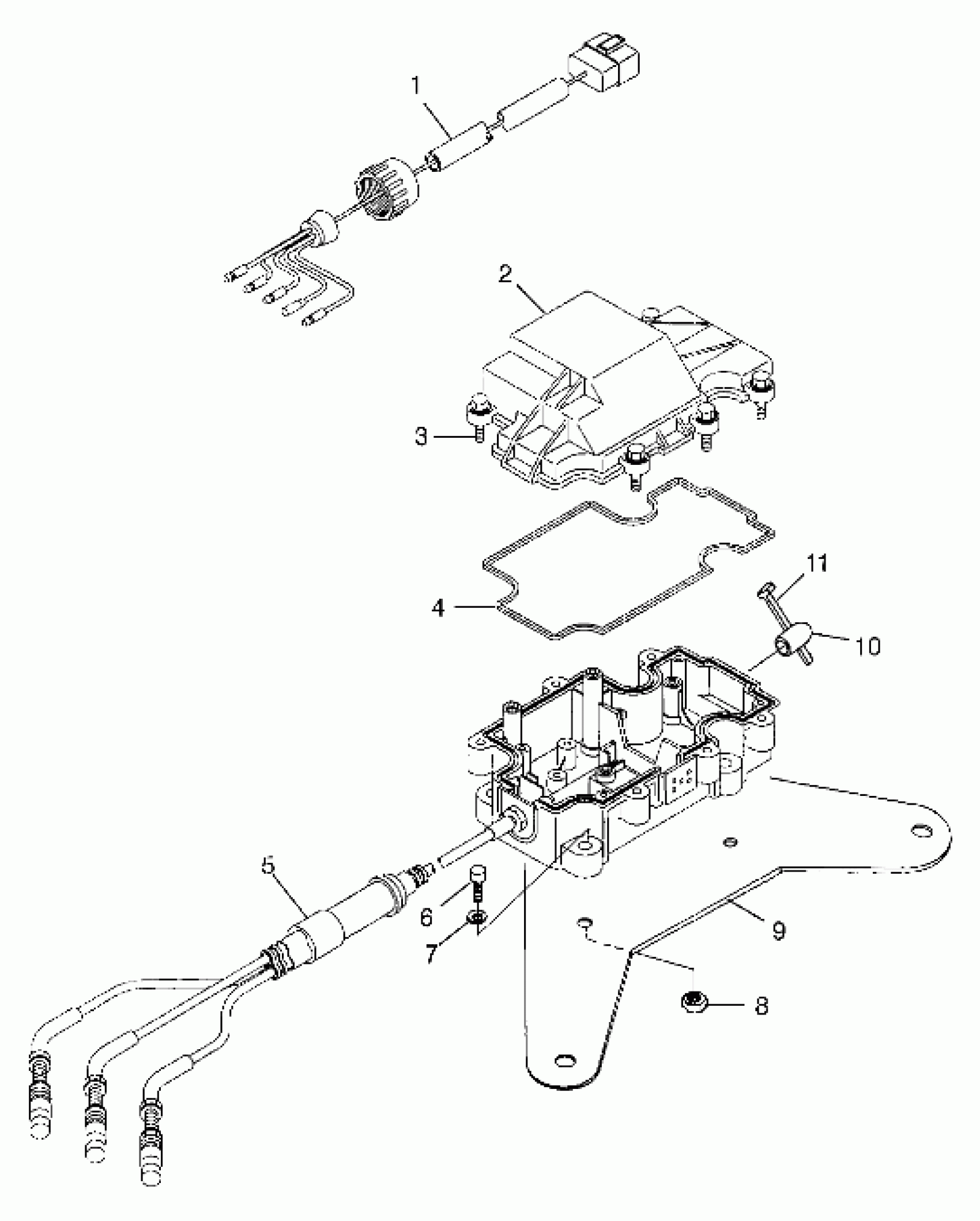 1
2
3
4
11
10
5
6
7
9
8