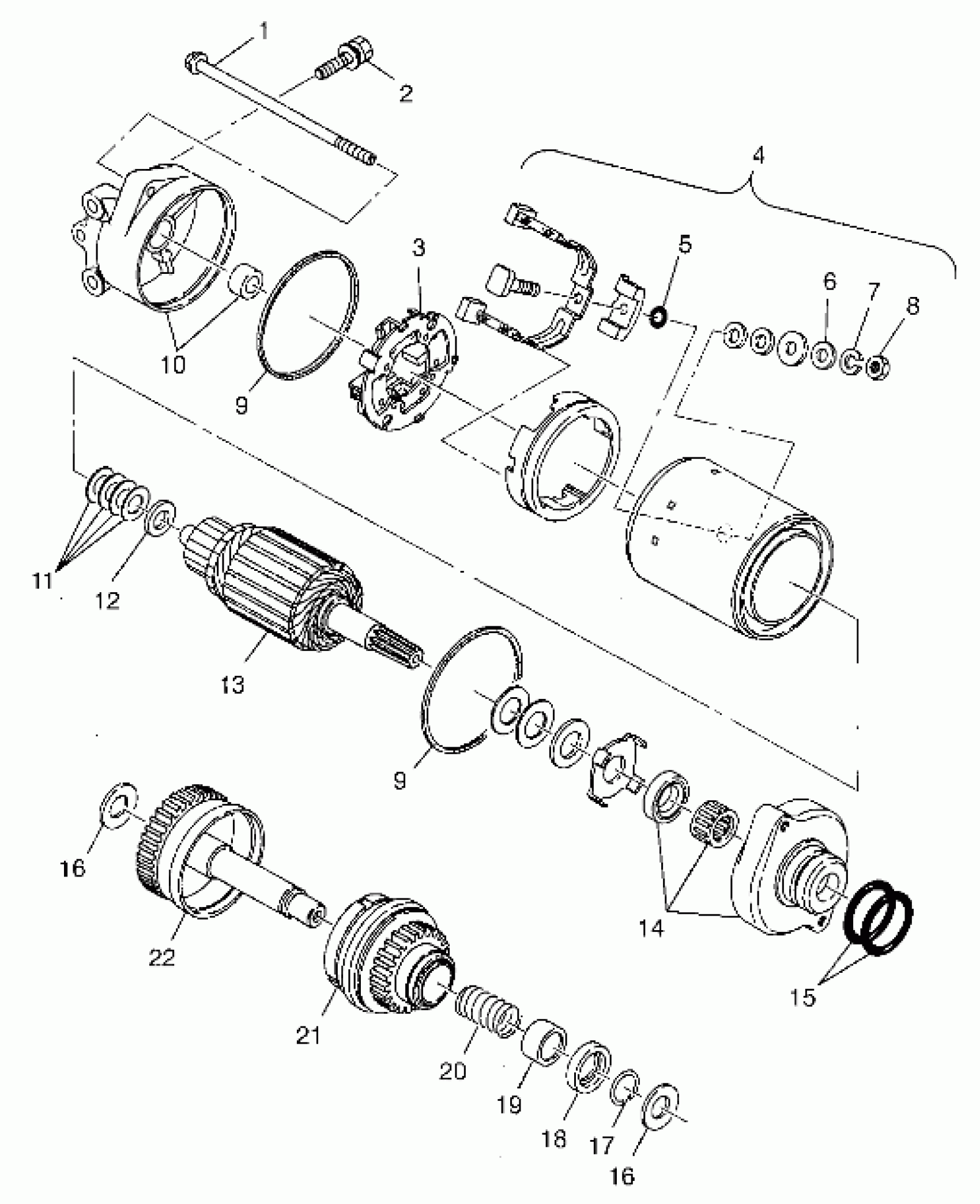 1
2
4
3
5
6
7
8
10
9
11
12
13
9
16
22
21
20
19
18
17
16
14
15