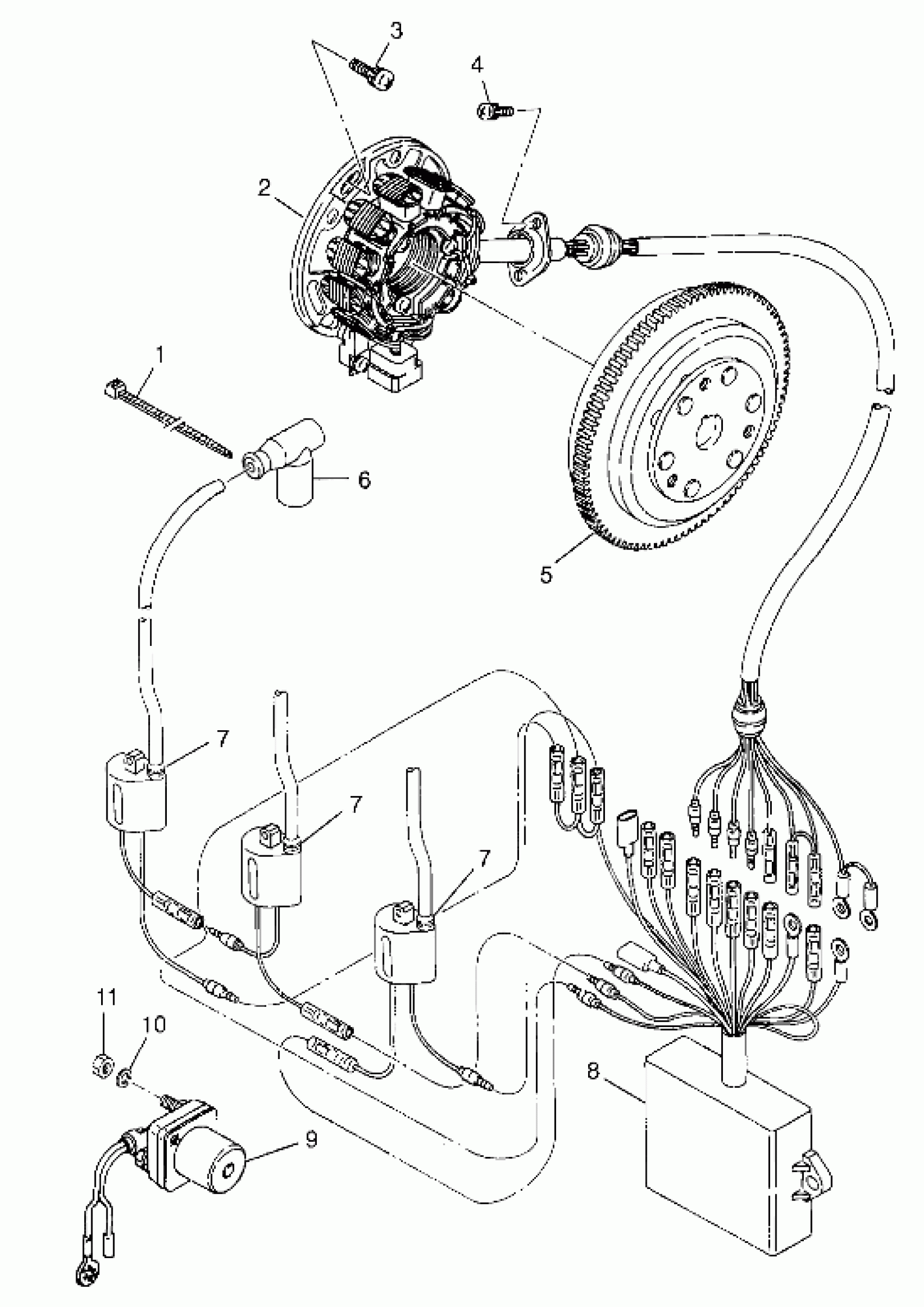 3
4
2
1
6
5
7
7
7
11
10
8
9