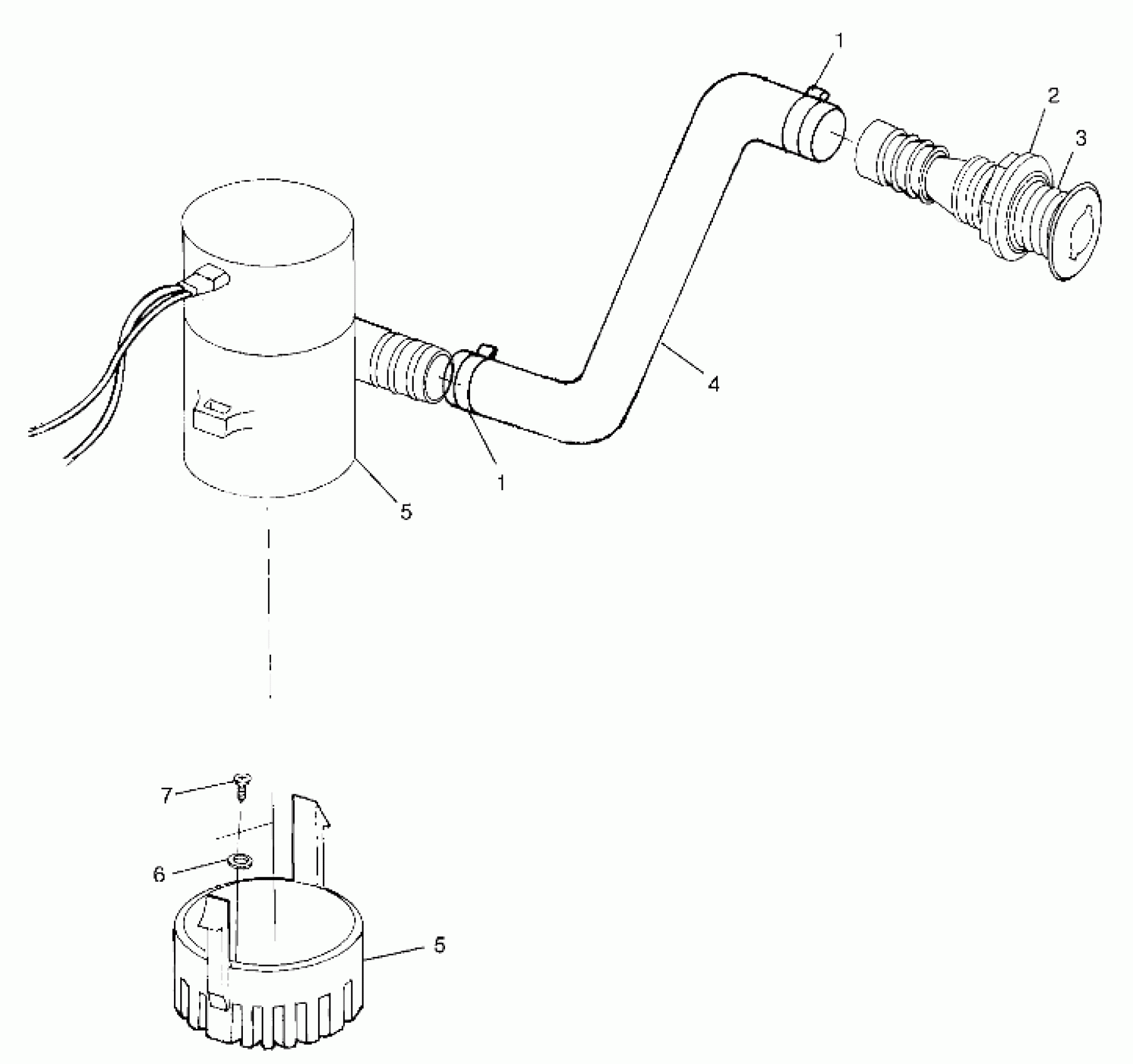 1
2
3
4
1
5
7
6
5