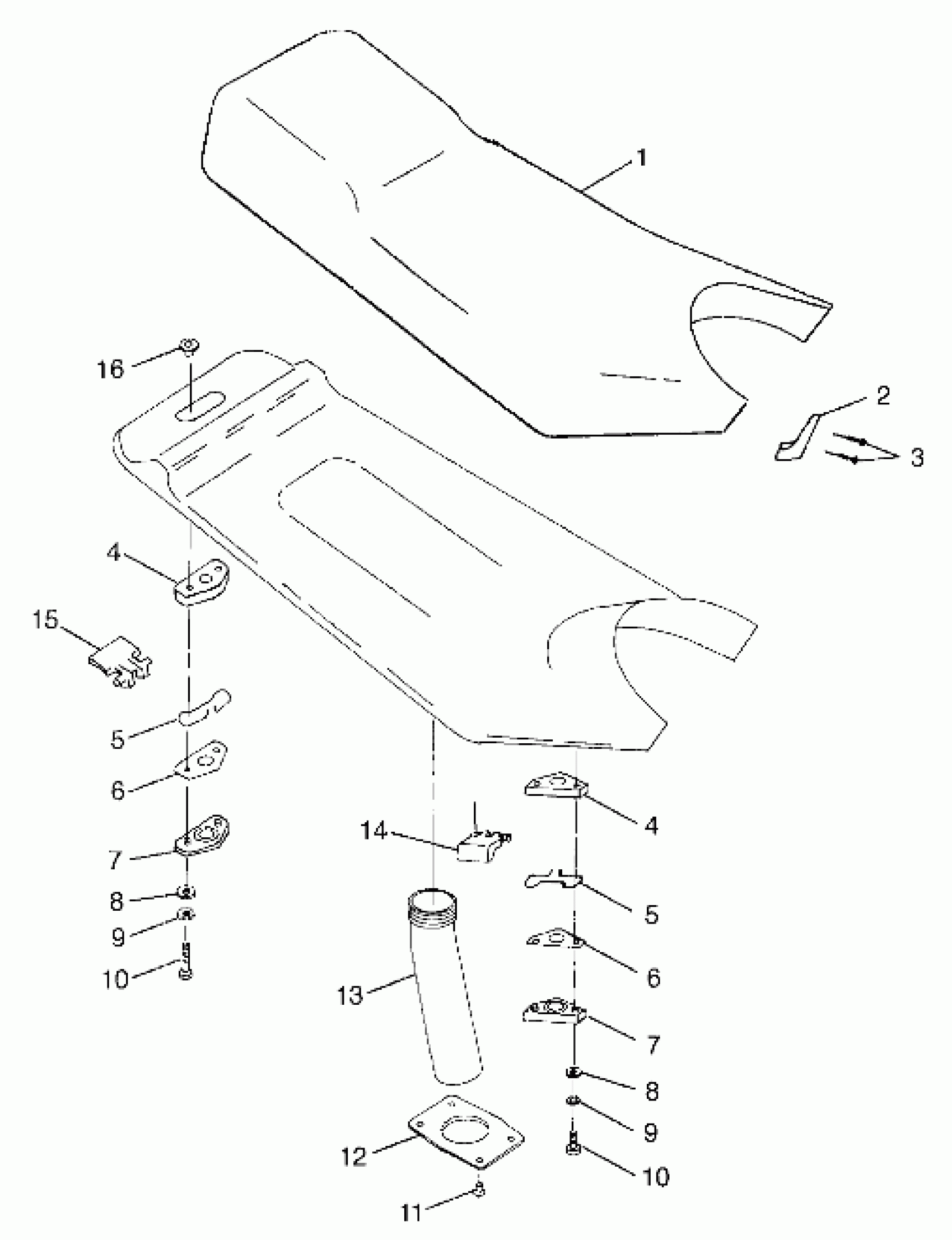 1
16
2
3
4
15
5
6
7
8
9
10
14
13
12
11
4
5
6
7
8
9
10