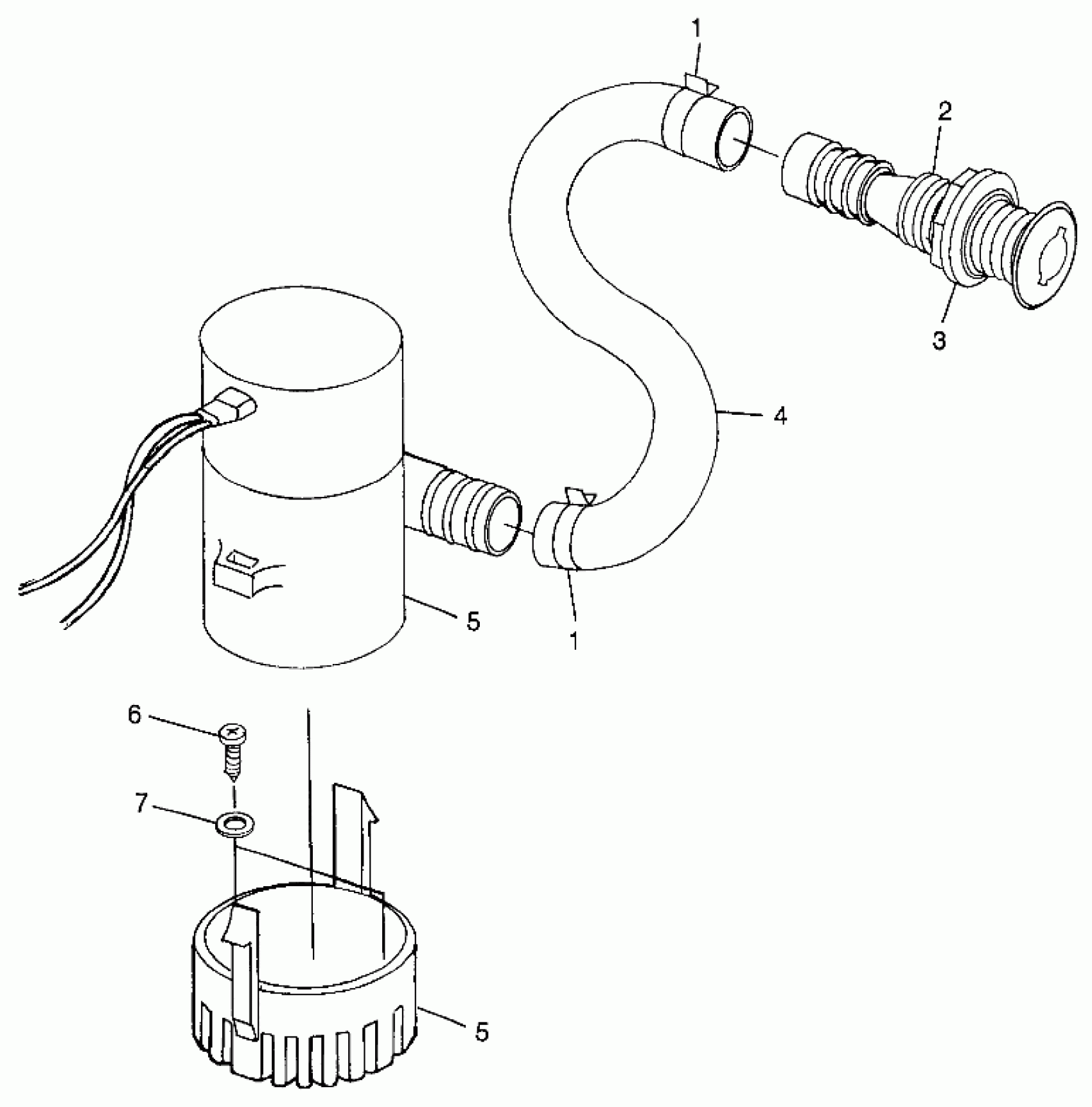 1
2
3
4
5
1
6
7
5